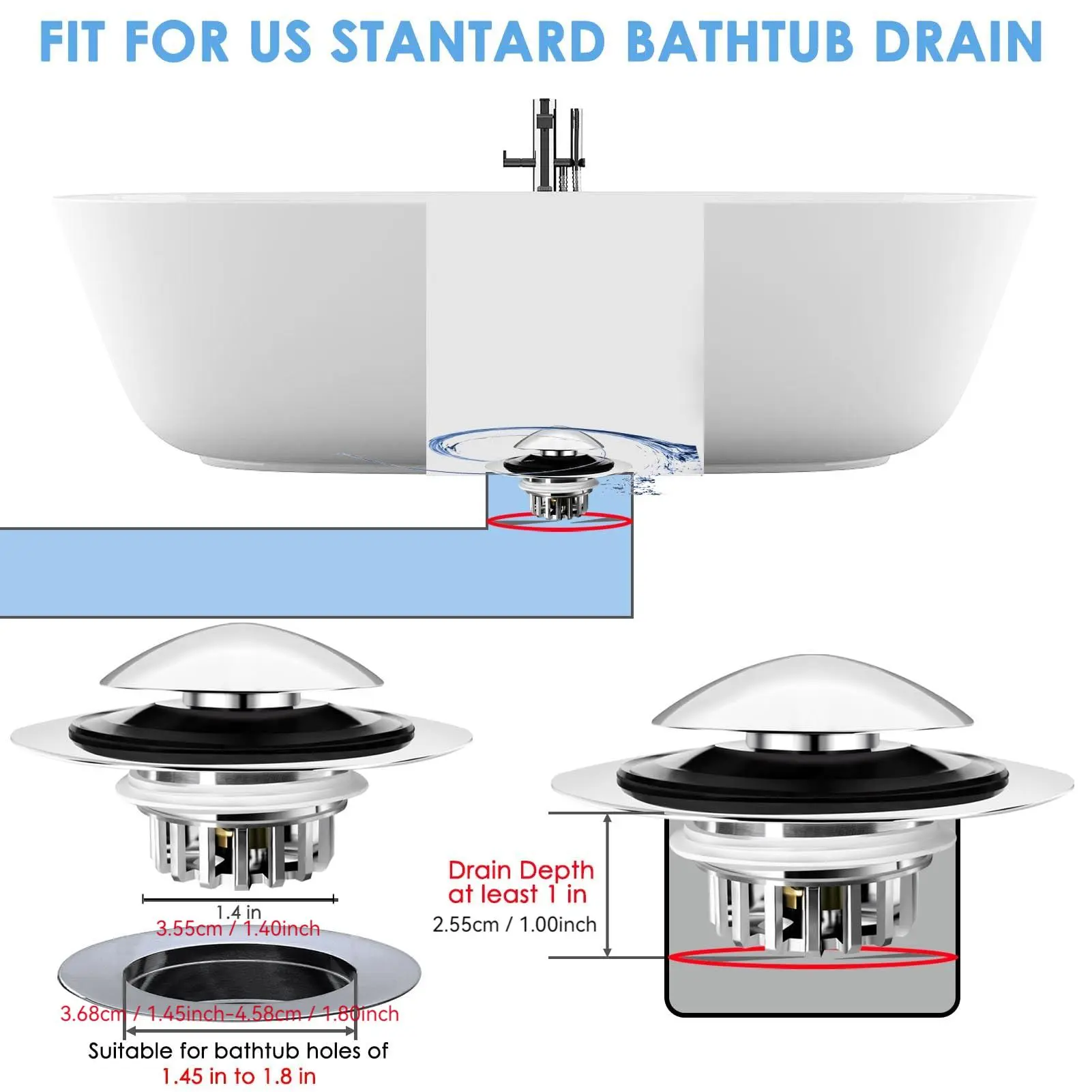 FIT FOR US STANTARD BATHTUB DRAIN

1.4 in
3.55cm / 1.40inch

3.68cm / 1.45inch-4.58cm / 1.80inch

Suitable for bathtub holes of
1.45 in to 1.8 in

Drain Depth
at least 1 in
2.55cm / 1.00inch