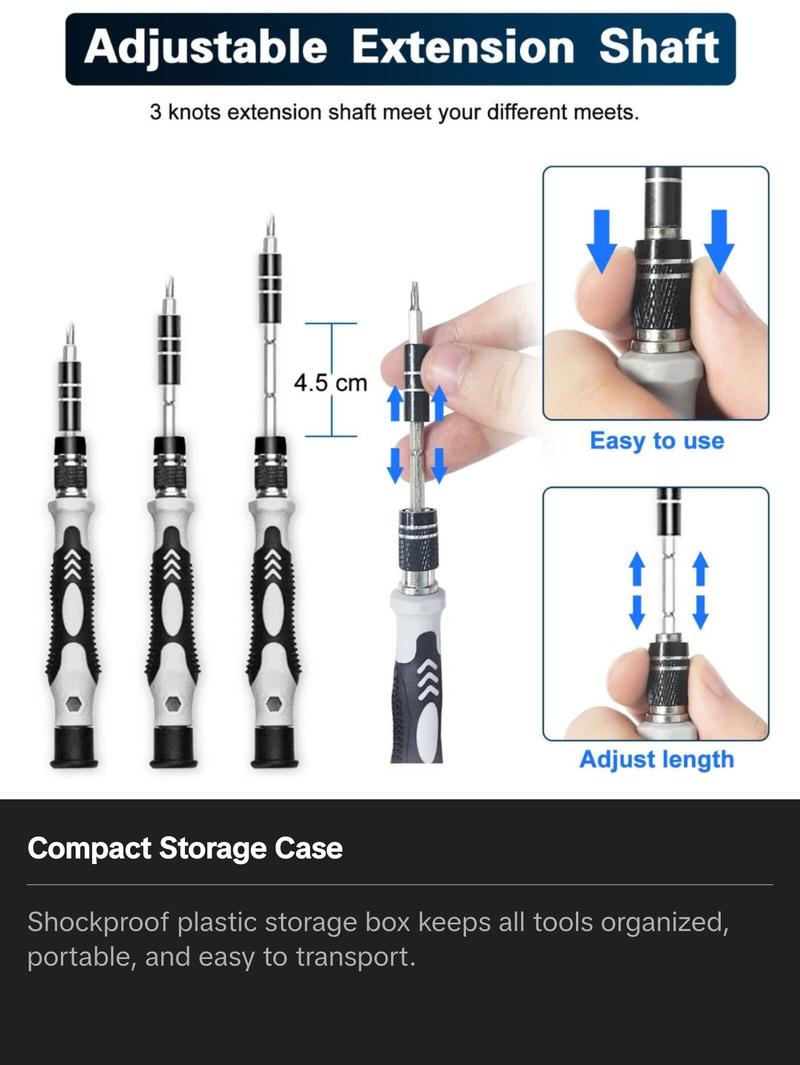 Adjustable Extension Shaft

3 knots extension shaft meet your different meets.

4.5 cm

Easy to use

Adjust length

Compact Storage Case

Shockproof plastic storage box keeps all tools organized, portable, and easy to transport.