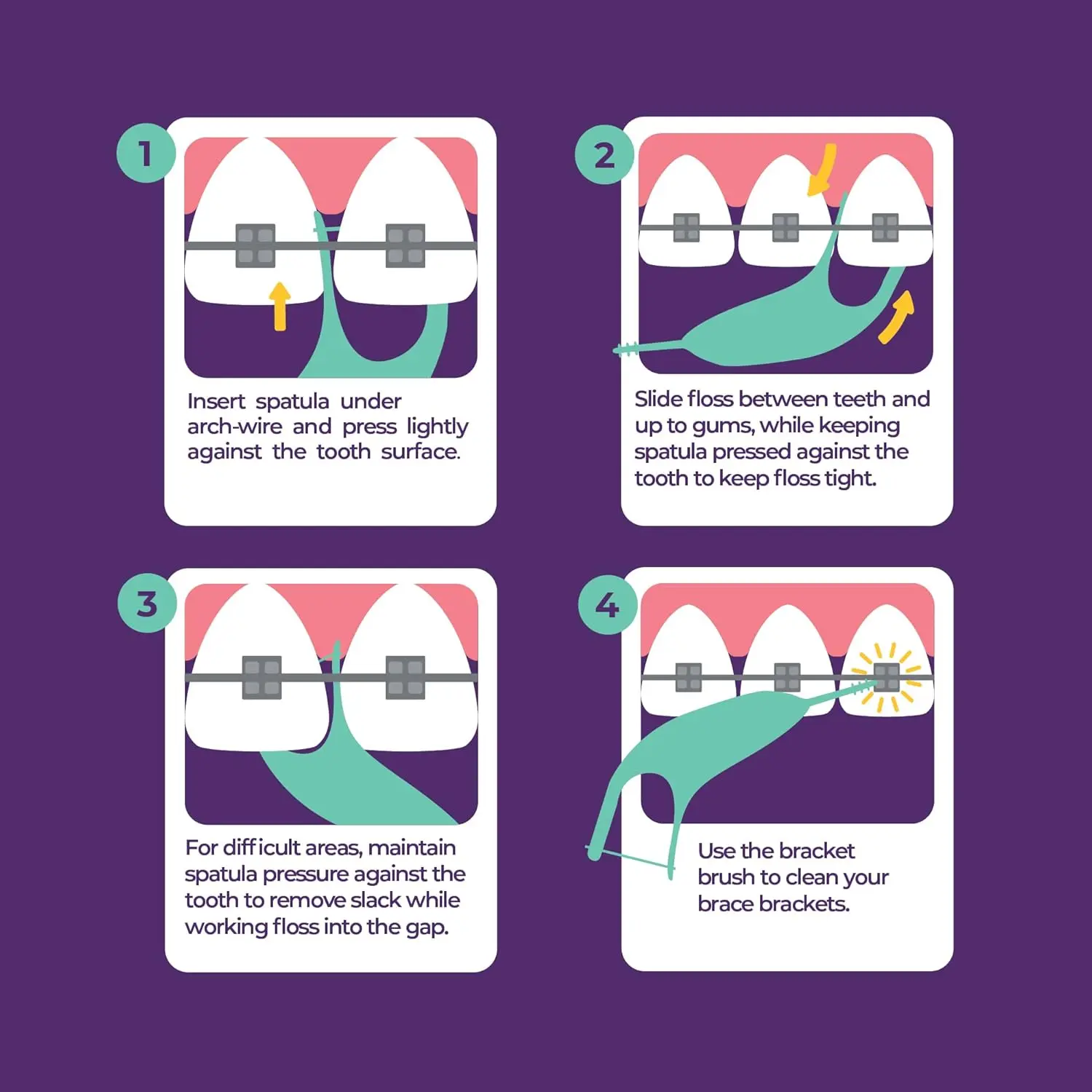 1

Insert spatula under arch-wire and press lightly against the tooth surface.

2

Slide floss between teeth and up to gums, while keeping spatula pressed against the tooth to keep floss tight.

3

For difficult areas, maintain spatula pressure against the tooth to remove slack while working floss into the gap.

4

Use the bracket brush to clean your brace brackets.