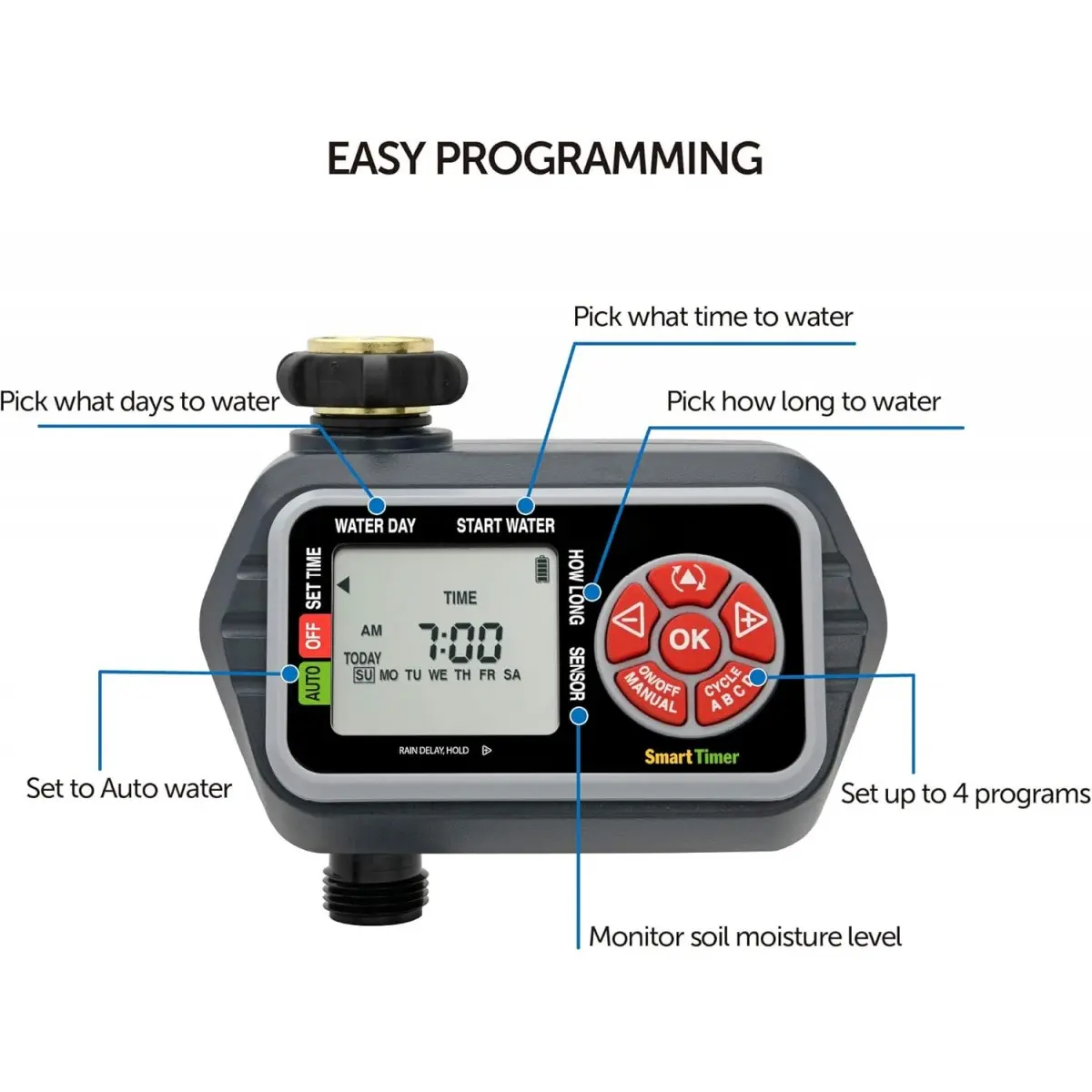 EASY PROGRAMMING

Pick what time to water

Pick what days to water

Pick how long to water

WATER DAY

START WATER

SET TIME

OFF

AUTO

TIME

AM

7:00

TODAY

SU MO TU WE TH FR SA

RAIN DELAY, HOLD

HOW LONG

SENSOR

OK

ON/OFF MANUAL

CYCLE A B C D

Smart Timer

Set to Auto water

Set up to 4 programs

Monitor soil moisture level