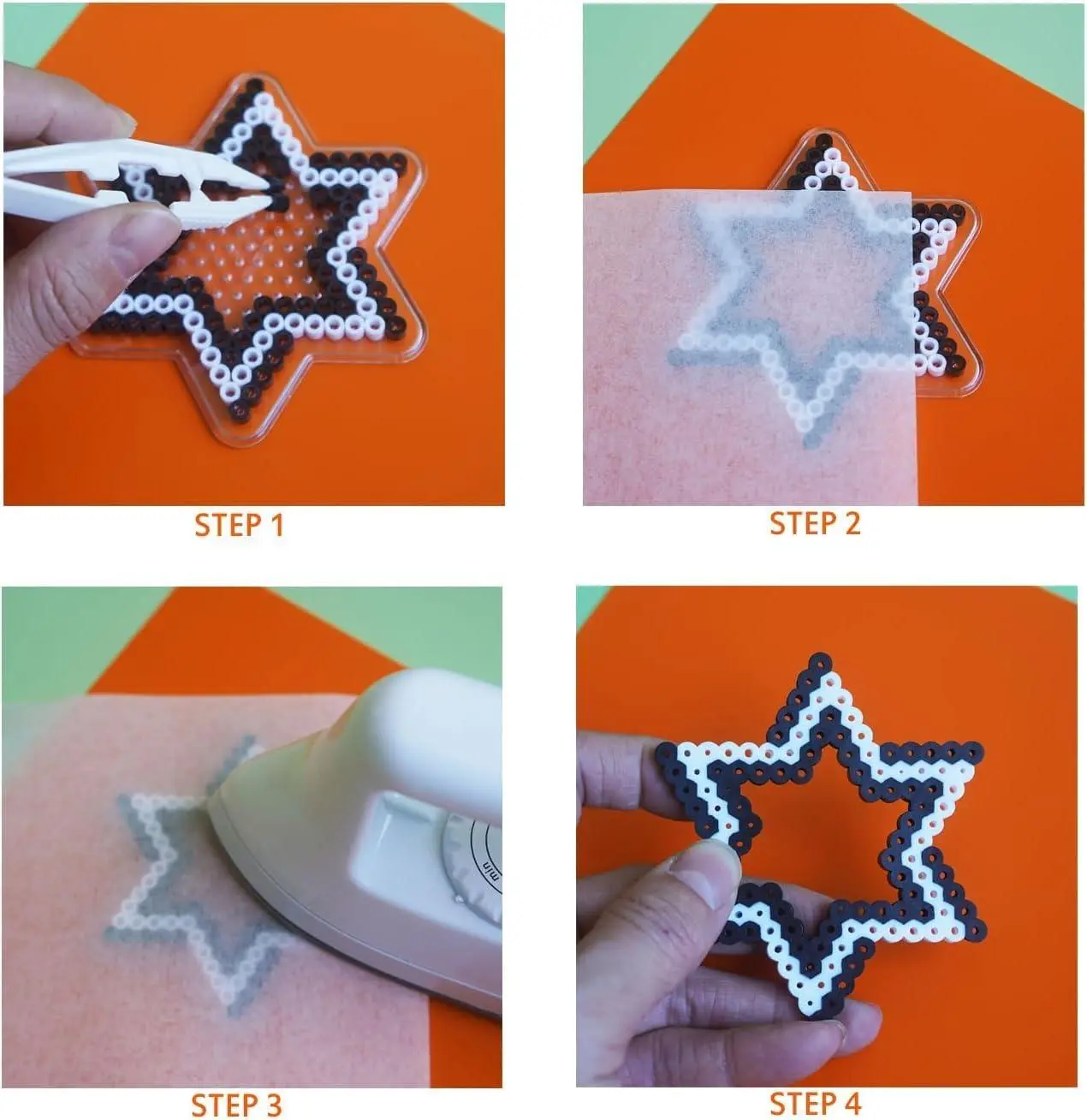 STEP 1

STEP 2

min

STEP 3

STEP 4