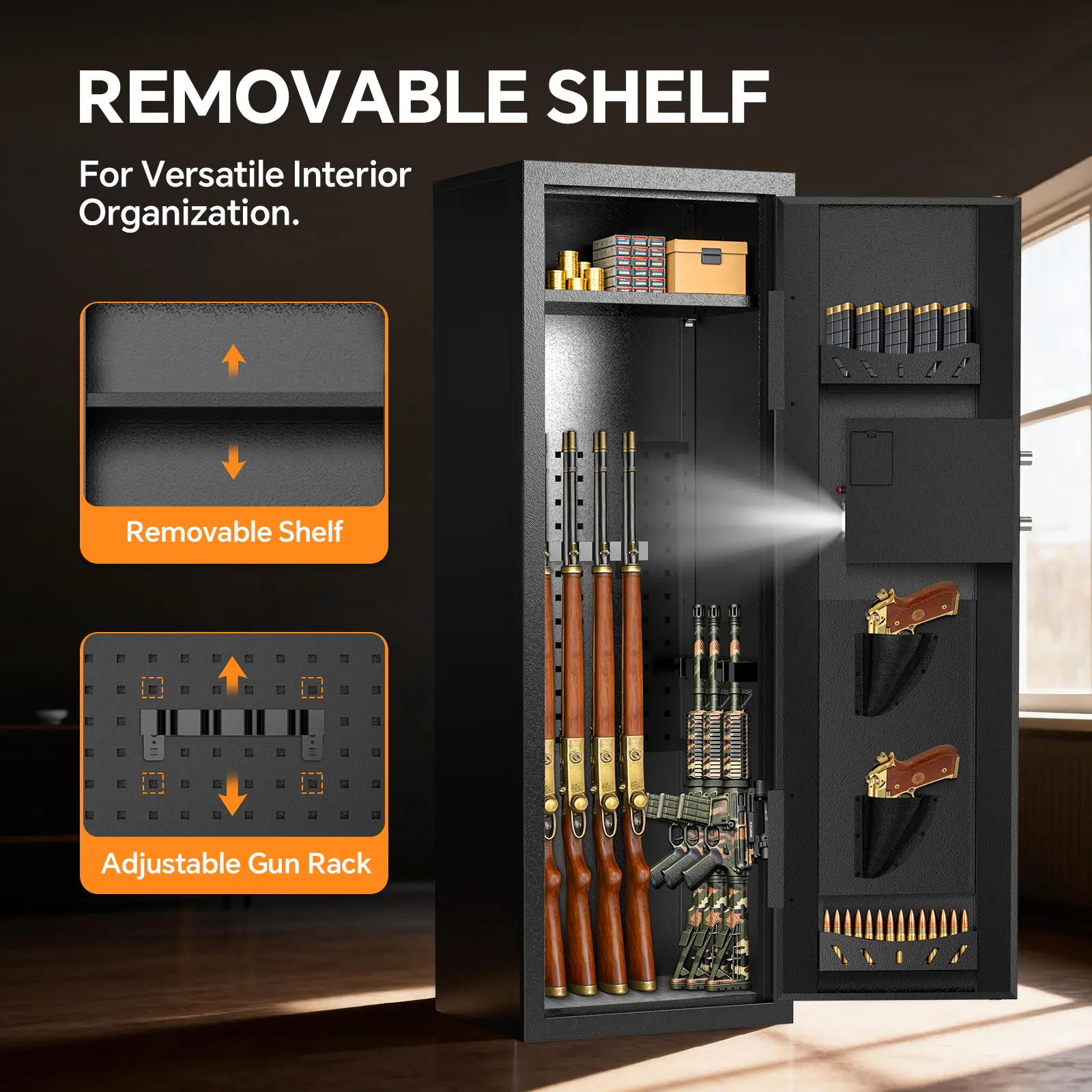 REMOVABLE SHELF

For Versatile Interior Organization.

Removable Shelf

Adjustable Gun Rack