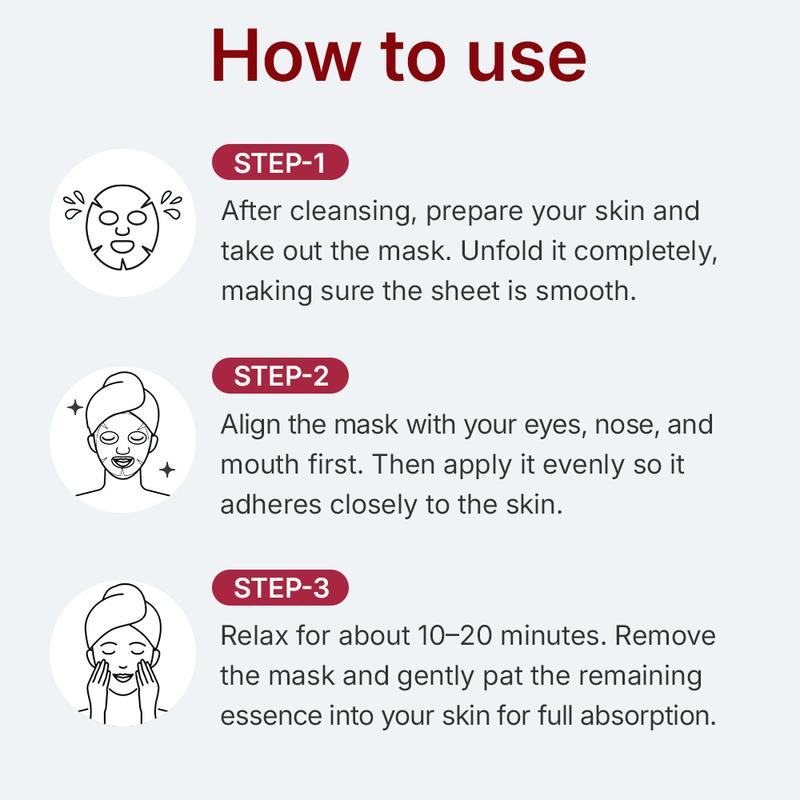 How to use

STEP-1

After cleansing, prepare your skin and take out the mask. Unfold it completely, making sure the sheet is smooth.

STEP-2

Align the mask with your eyes, nose, and mouth first. Then apply it evenly so it adheres closely to the skin.

STEP-3

Relax for about 10–20 minutes. Remove the mask and gently pat the remaining essence into your skin for full absorption.