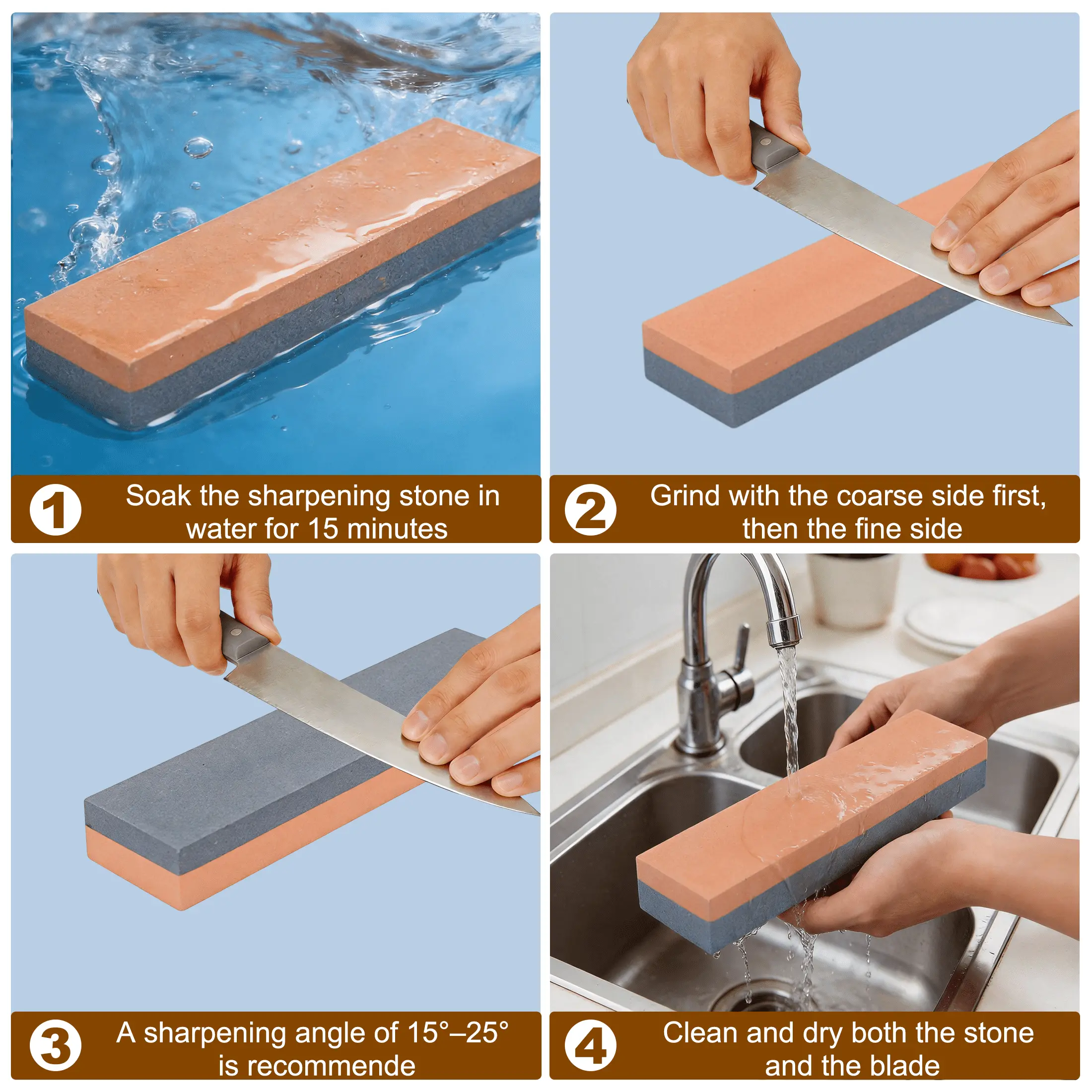 1 Soak the sharpening stone in water for 15 minutes

2 Grind with the coarse side first, then the fine side

3 A sharpening angle of 15°–25° is recommende

4 Clean and dry both the stone and the blade