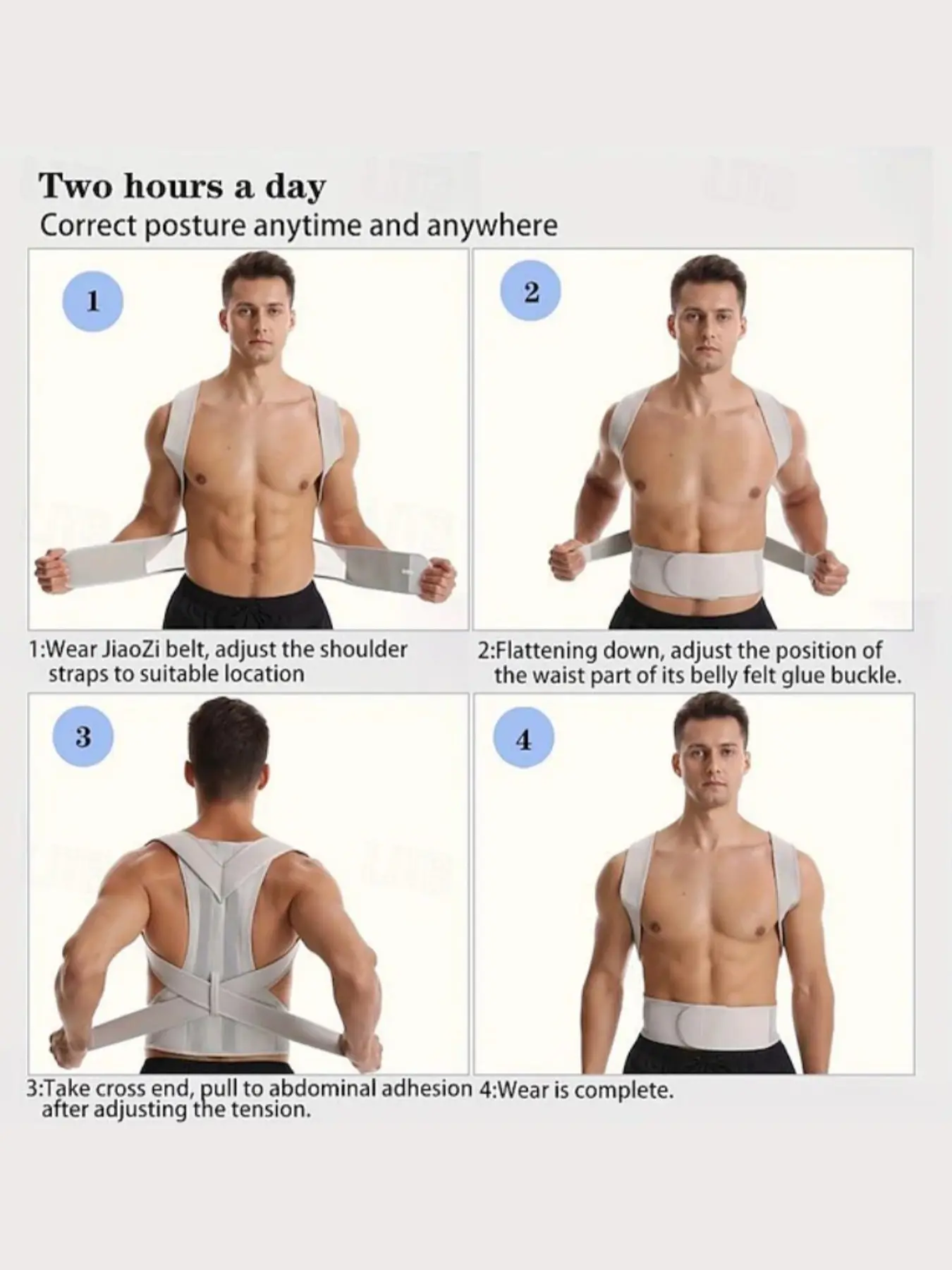 Two hours a day
Correct posture anytime and anywhere

1

2

1:Wear JiaoZi belt, adjust the shoulder straps to suitable location

2:Flattening down, adjust the position of the waist part of its belly felt glue buckle.

3

4

3:Take cross end, pull to abdominal adhesion after adjusting the tension.

4:Wear is complete.