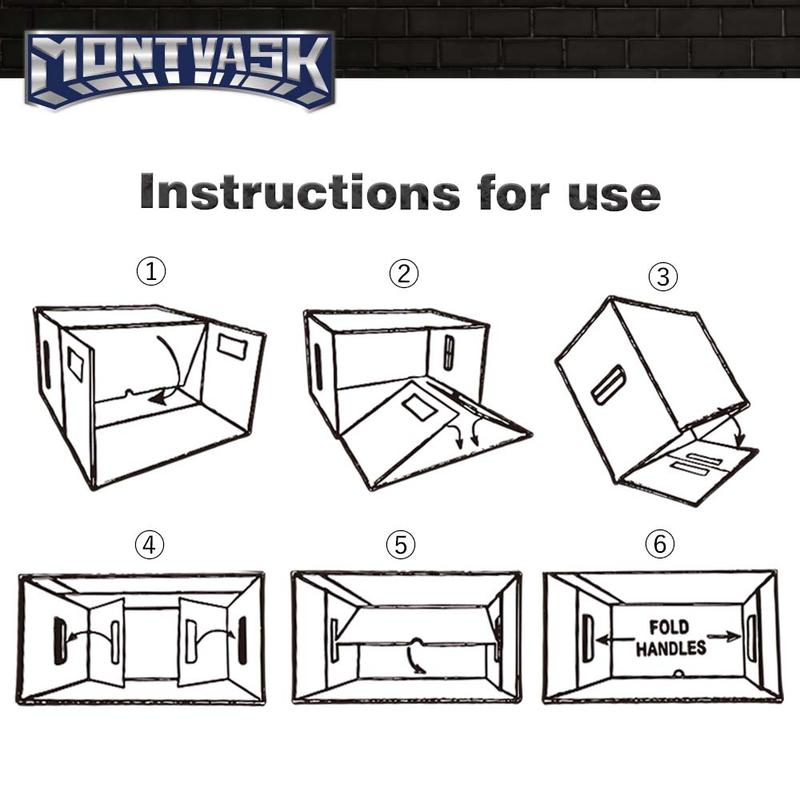 MONTVASK

Instructions for use

①

②

③

④

⑤

⑥

FOLD HANDLES