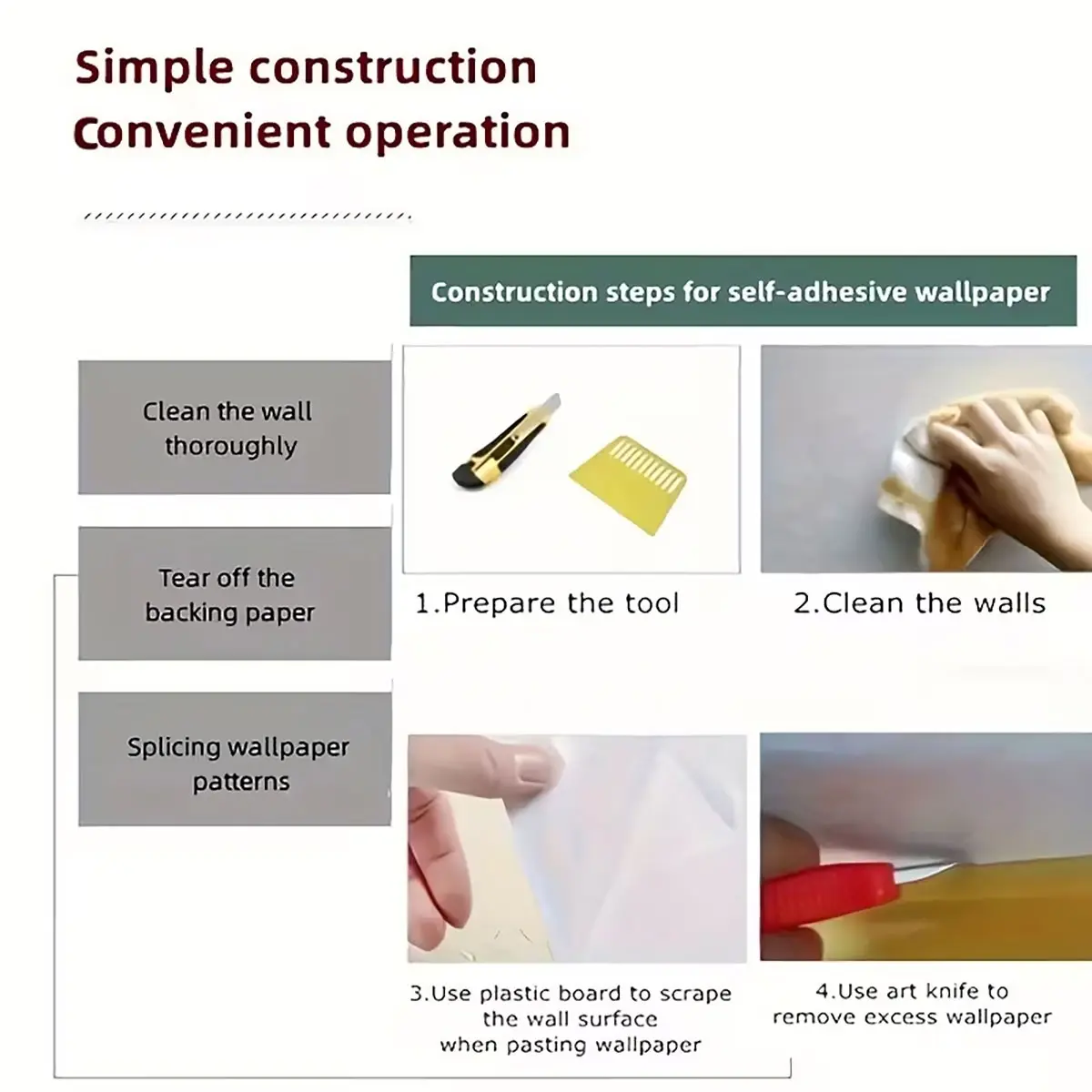 Simple construction
Convenient operation

Construction steps for self-adhesive wallpaper

Clean the wall thoroughly

Tear off the backing paper

Splicing wallpaper patterns

1.Prepare the tool

2.Clean the walls

3.Use plastic board to scrape the wall surface when pasting wallpaper

4.Use art knife to remove excess wallpaper