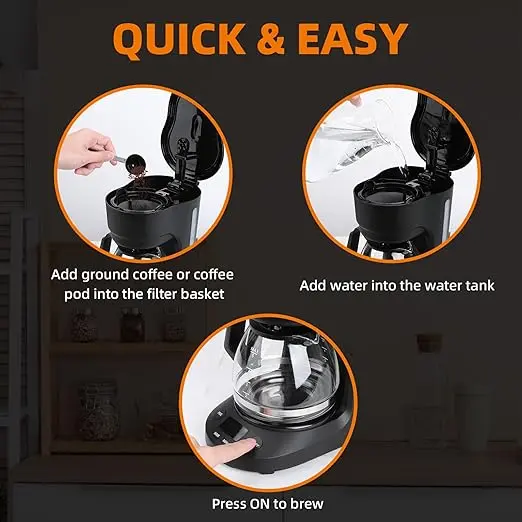 QUICK & EASY

Add ground coffee or coffee pod into the filter basket

Add water into the water tank

Press ON to brew