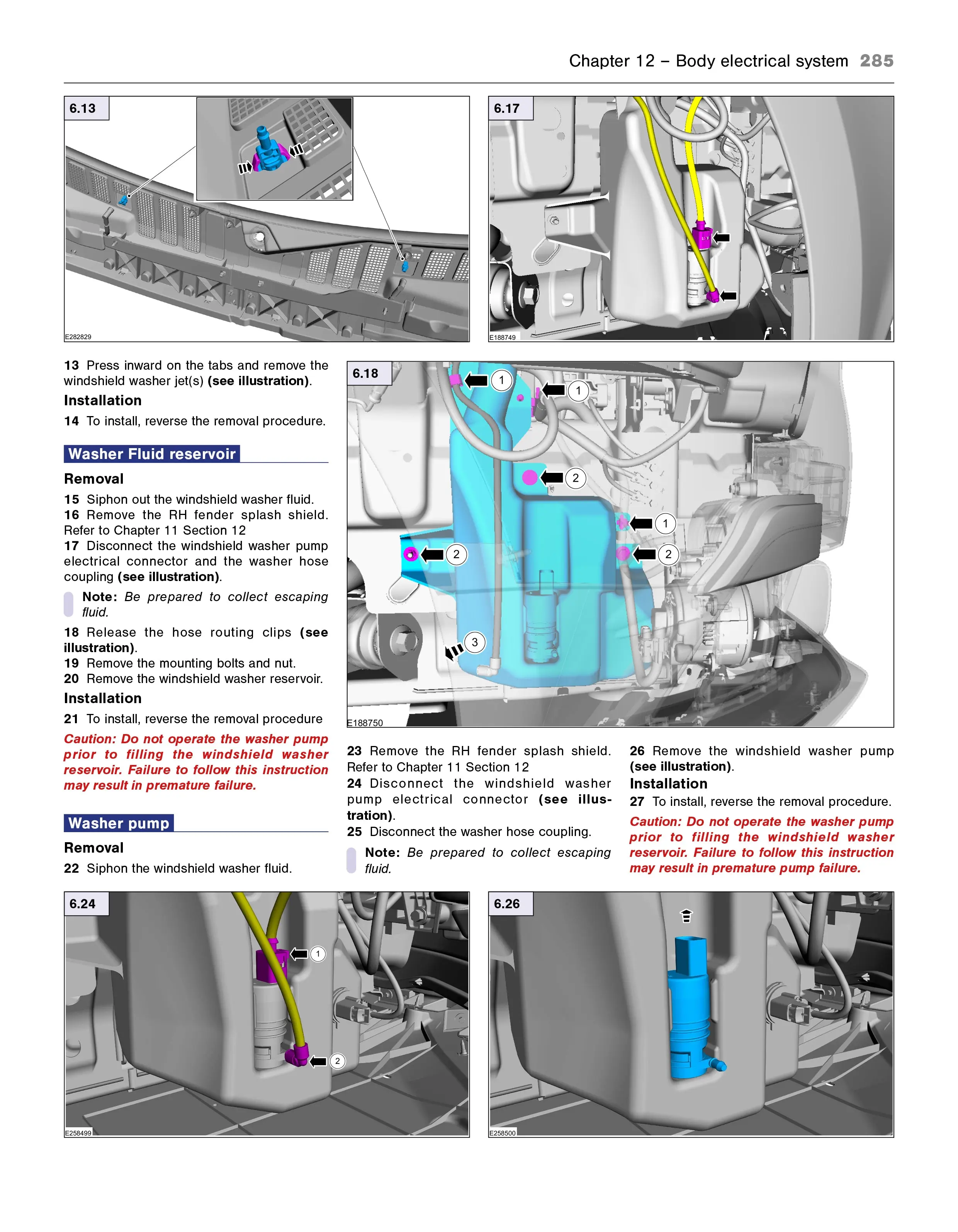 Chapter 12 – Body electrical system 285

6.13

E282829

6.17

E188749

13 Press inward on the tabs and remove the windshield washer jet(s) (see illustration).

Installation

14 To install, reverse the removal procedure.

Washer Fluid reservoir

Removal

15 Siphon out the windshield washer fluid.
16 Remove the RH fender splash shield. Refer to Chapter 11 Section 12
17 Disconnect the windshield washer pump electrical connector and the washer hose coupling (see illustration).

Note: Be prepared to collect escaping fluid.

18 Release the hose routing clips (see illustration).
19 Remove the mounting bolts and nut.
20 Remove the windshield washer reservoir.

Installation

21 To install, reverse the removal procedure

Caution: Do not operate the washer pump prior to filling the windshield washer reservoir. Failure to follow this instruction may result in premature failure.

Washer pump

Removal

22 Siphon the windshield washer fluid.

6.18

1
1
2
1
2
2
3

E188750

23 Remove the RH fender splash shield. Refer to Chapter 11 Section 12
24 Disconnect the windshield washer pump electrical connector (see illustration).
25 Disconnect the washer hose coupling.

Note: Be prepared to collect escaping fluid.

26 Remove the windshield washer pump (see illustration).

Installation

27 To install, reverse the removal procedure.

Caution: Do not operate the washer pump prior to filling the windshield washer reservoir. Failure to follow this instruction may result in premature pump failure.

6.24

1
2

E258499

6.26

E258500