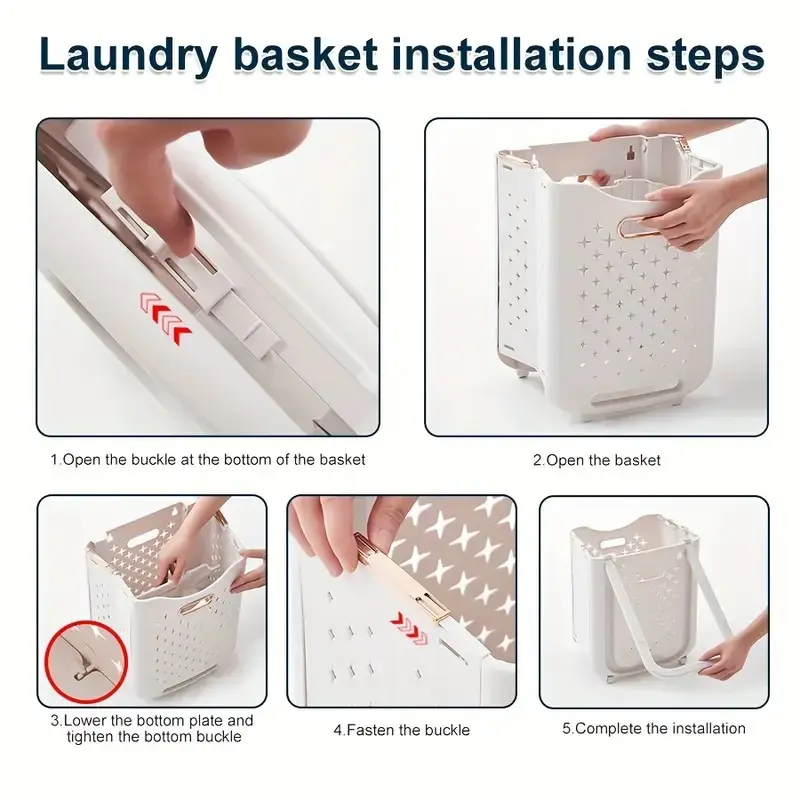 Laundry basket installation steps

1.Open the buckle at the bottom of the basket

2.Open the basket

3.Lower the bottom plate and tighten the bottom buckle

4.Fasten the buckle

5.Complete the installation