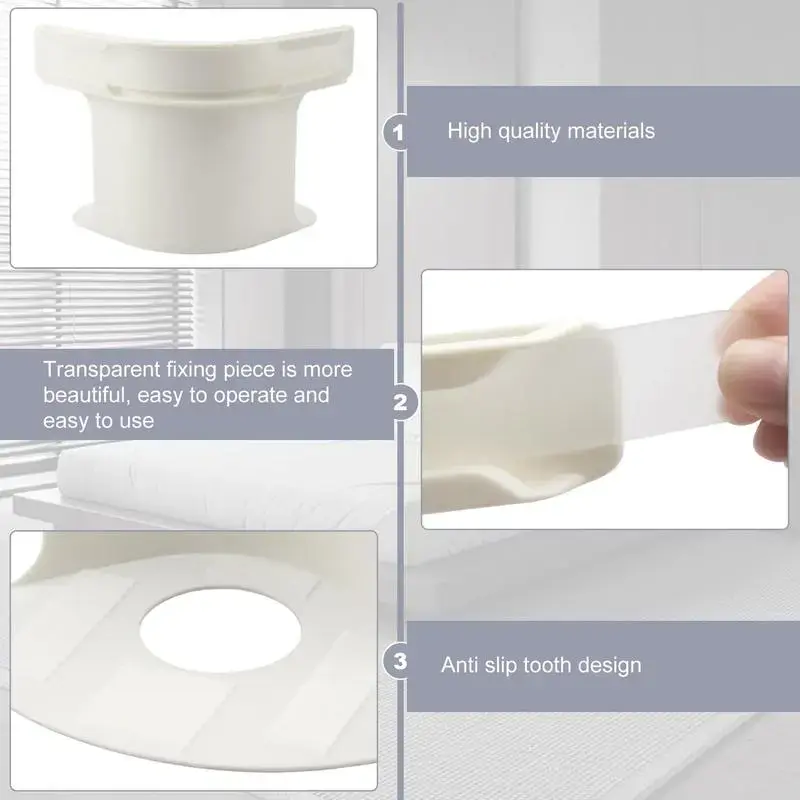 1 High quality materials

Transparent fixing piece is more beautiful, easy to operate and easy to use

2

3 Anti slip tooth design