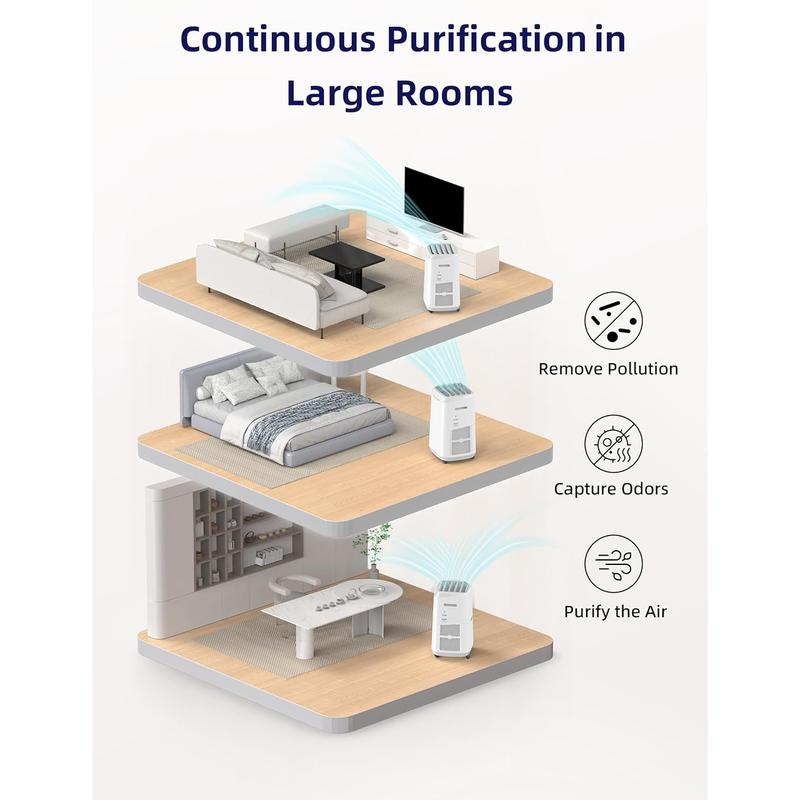 Continuous Purification in Large Rooms

Remove Pollution

Capture Odors

Purify the Air