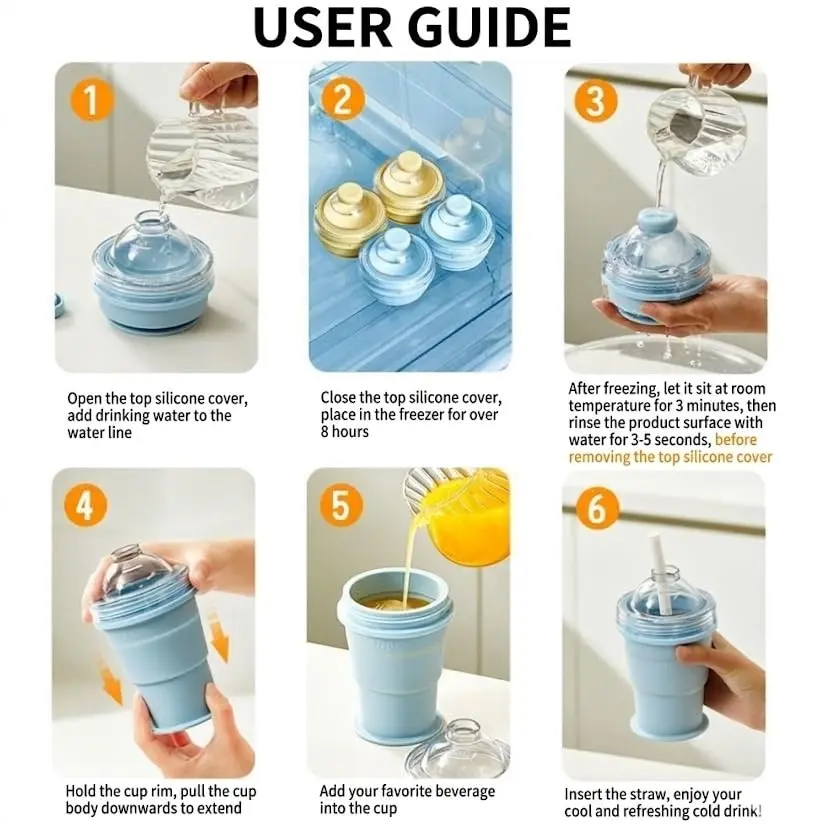 USER GUIDE

1

Open the top silicone cover, add drinking water to the water line

2

Close the top silicone cover, place in the freezer for over 8 hours

3

After freezing, let it sit at room temperature for 3 minutes, then rinse the product surface with water for 3-5 seconds, before removing the top silicone cover

4

Hold the cup rim, pull the cup body downwards to extend

5

Add your favorite beverage into the cup

6

Insert the straw, enjoy your cool and refreshing cold drink!