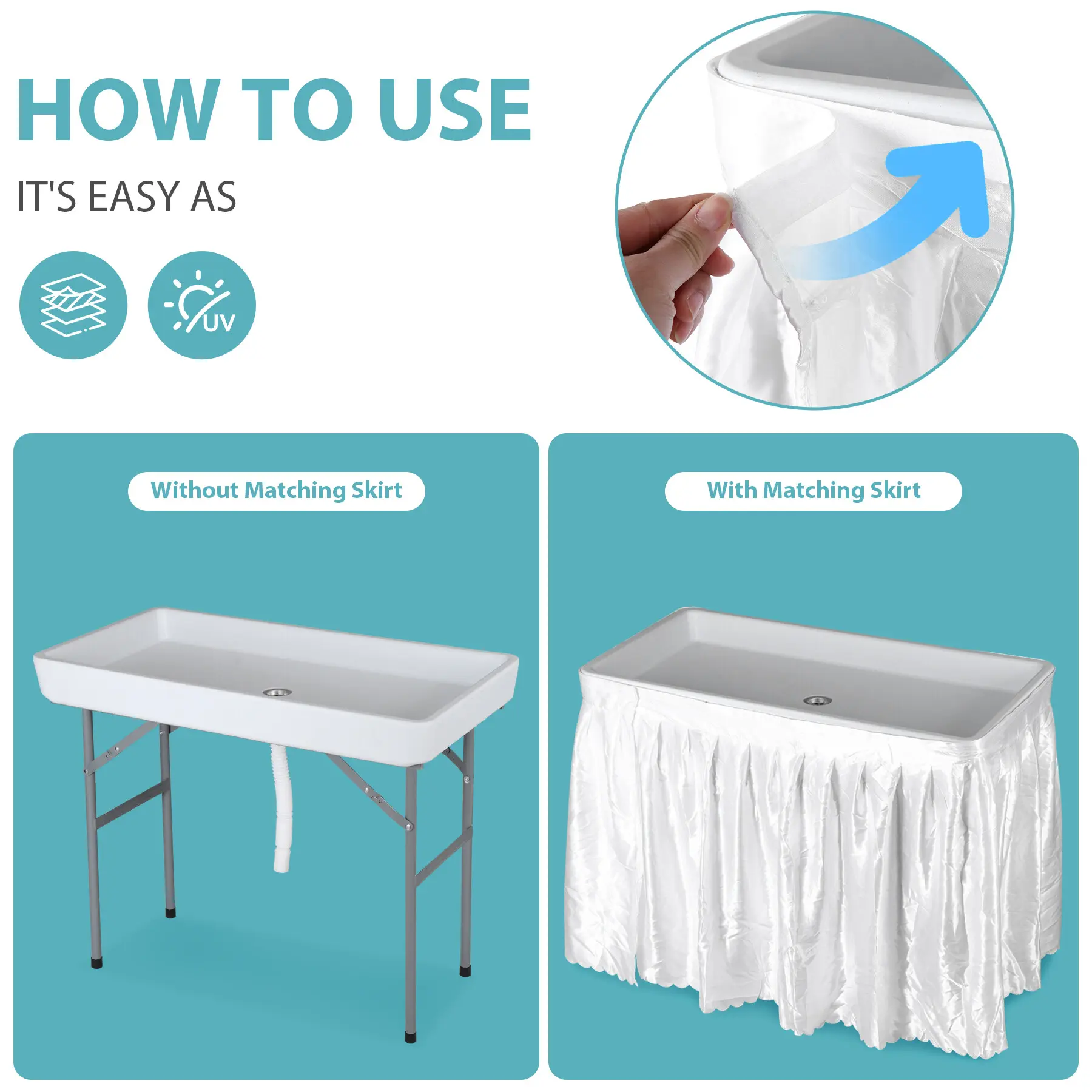 HOW TO USE

IT'S EASY AS

UV

Without Matching Skirt

With Matching Skirt