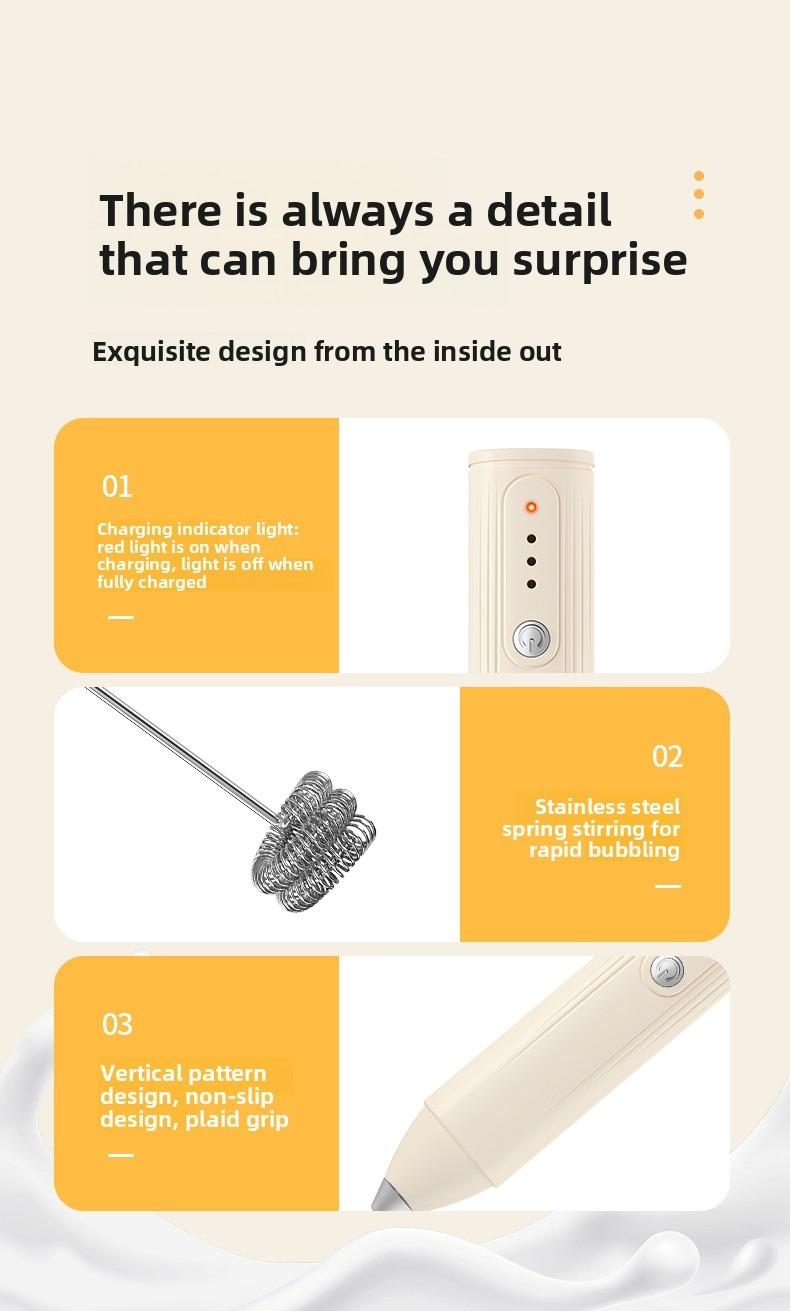 There is always a detail that can bring you surprise

Exquisite design from the inside out

01

Charging indicator light: red light is on when charging, light is off when fully charged

02

Stainless steel spring stirring for rapid bubbling

03

Vertical pattern design, non-slip design, plaid grip