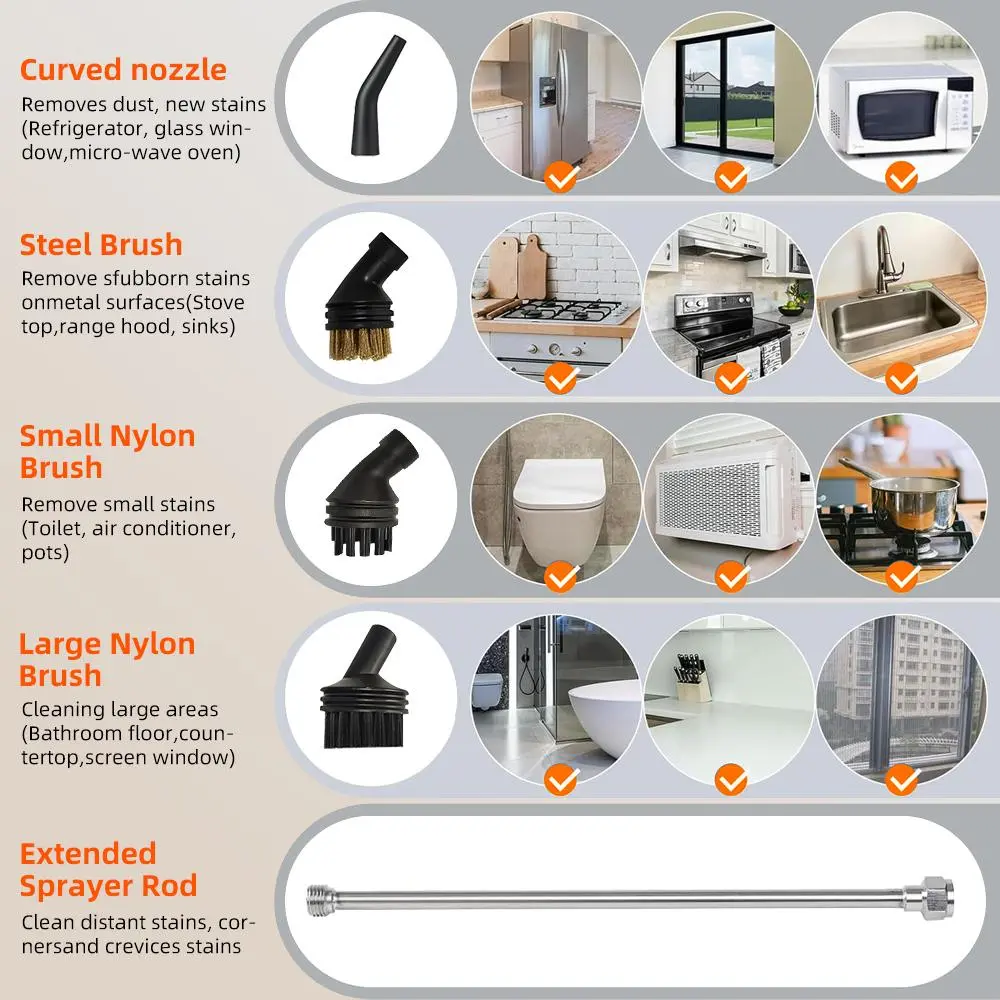 Curved nozzle
Removes dust, new stains (Refrigerator, glass window,micro-wave oven)

Steel Brush
Remove sfubborn stains onmetal surfaces(Stove top,range hood, sinks)

Small Nylon Brush
Remove small stains (Toilet, air conditioner, pots)

Large Nylon Brush
Cleaning large areas (Bathroom floor,countertop,screen window)

Extended Sprayer Rod
Clean distant stains, cornersand crevices stains