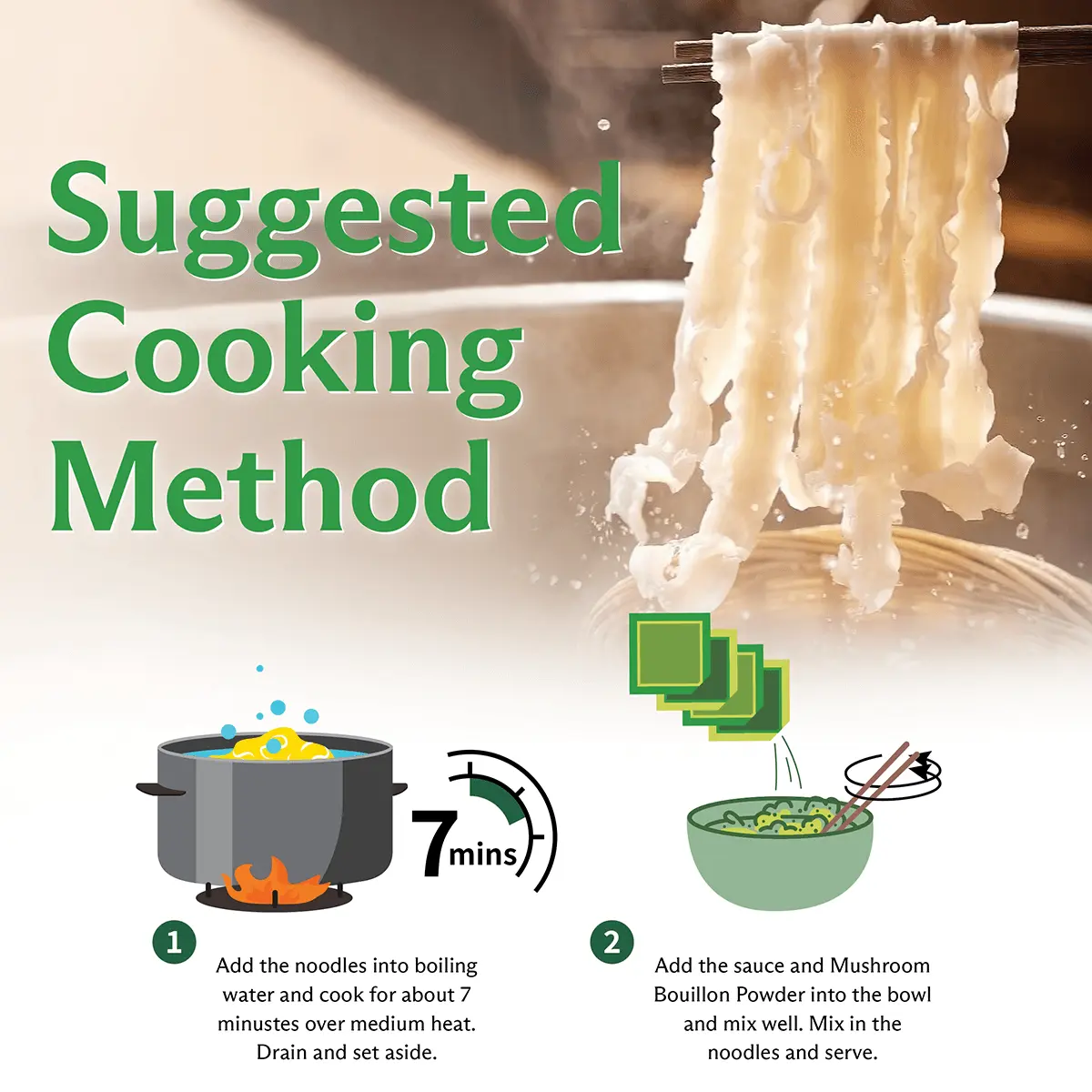 Suggested Cooking Method

7 mins

1

Add the noodles into boiling water and cook for about 7 minustes over medium heat. Drain and set aside.

2

Add the sauce and Mushroom Bouillon Powder into the bowl and mix well. Mix in the noodles and serve.