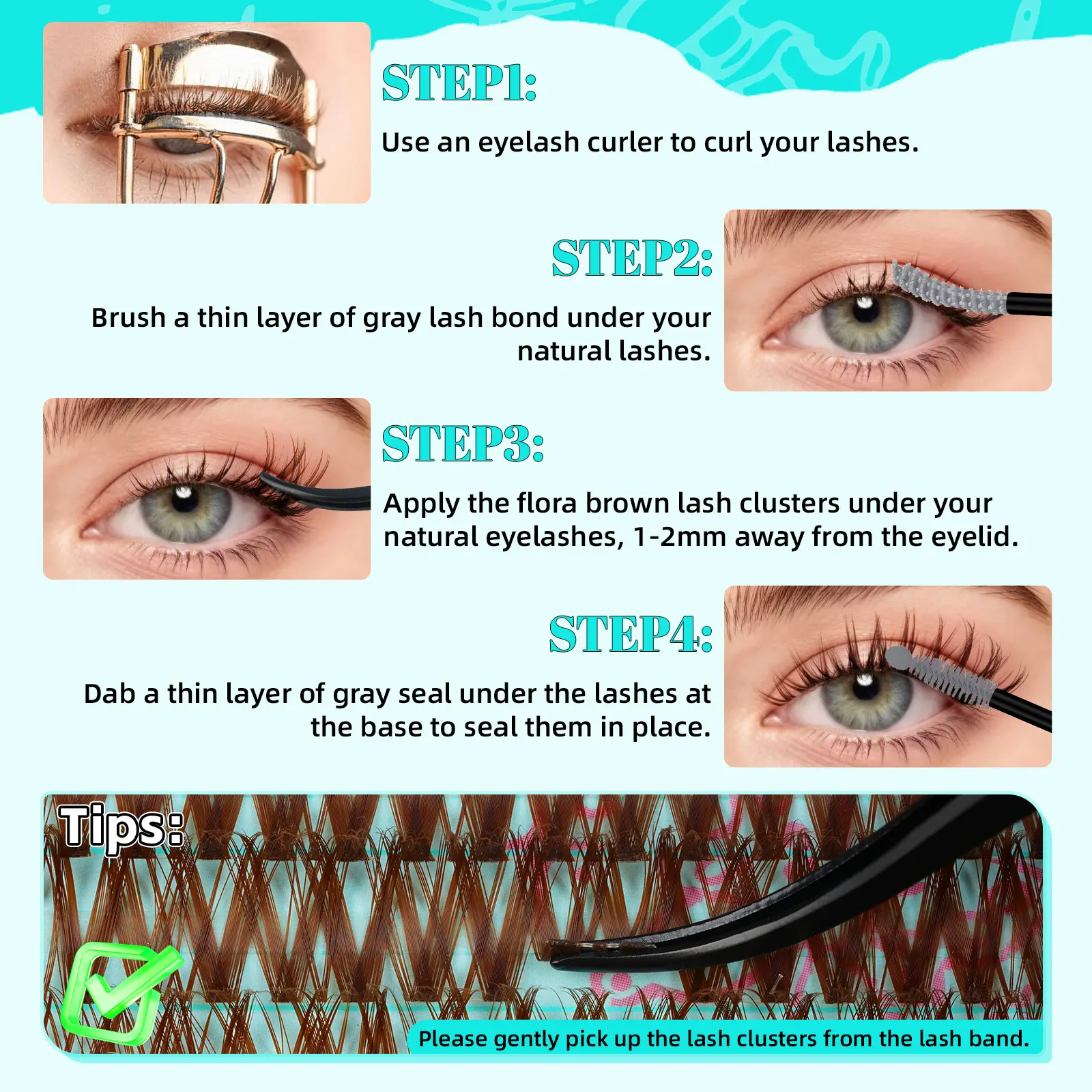 STEP1:

Use an eyelash curler to curl your lashes.

STEP2:

Brush a thin layer of gray lash bond under your natural lashes.

STEP3:

Apply the flora brown lash clusters under your natural eyelashes, 1-2mm away from the eyelid.

STEP4:

Dab a thin layer of gray seal under the lashes at the base to seal them in place.

Tips:

Please gently pick up the lash clusters from the lash band.