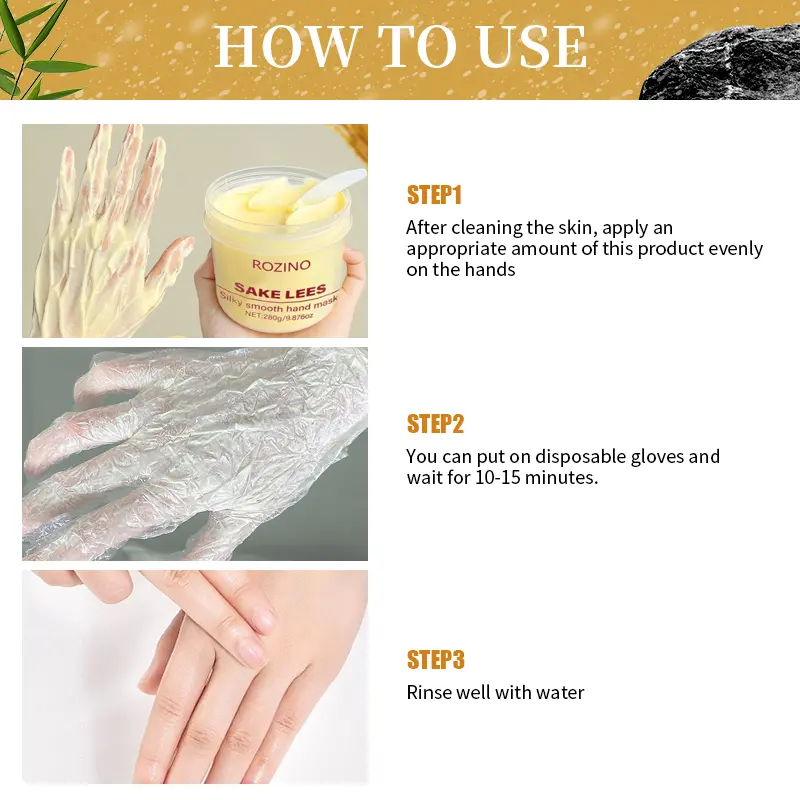 HOW TO USE

ROZINO
SAKE LEES
Silky smooth hand mask
NET:280g/9.876oz

STEP1
After cleaning the skin, apply an appropriate amount of this product evenly on the hands

STEP2
You can put on disposable gloves and wait for 10-15 minutes.

STEP3
Rinse well with water