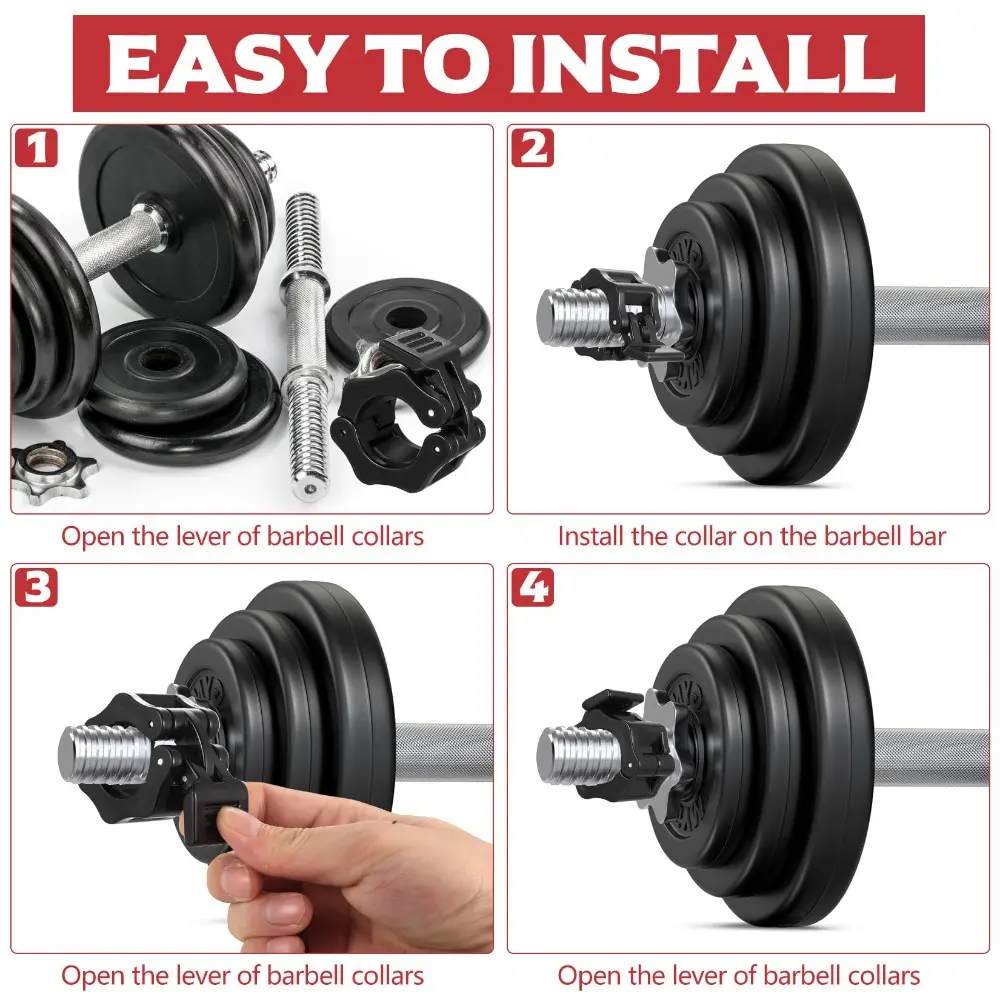 EASY TO INSTALL

1

Open the lever of barbell collars

2

Install the collar on the barbell bar

3

Open the lever of barbell collars

4

Open the lever of barbell collars