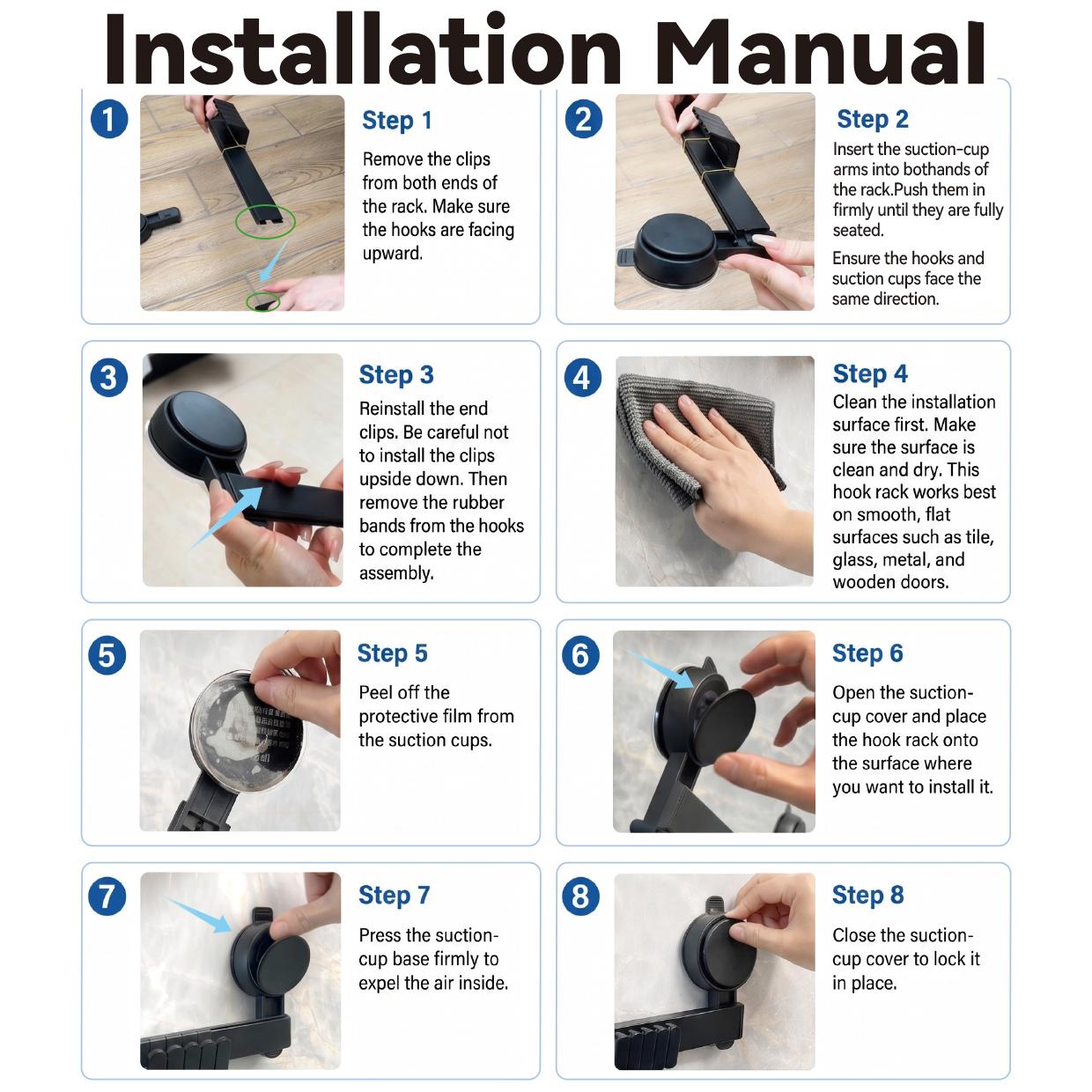 Installation Manual

1

Step 1

Remove the clips from both ends of the rack. Make sure the hooks are facing upward.

2

Step 2

Insert the suction-cup arms into bothands of the rack.Push them in firmly until they are fully seated.

Ensure the hooks and suction cups face the same direction.

3

Step 3

Reinstall the end clips. Be careful not to install the clips upside down. Then remove the rubber bands from the hooks to complete the assembly.

4

Step 4

Clean the installation surface first. Make sure the surface is clean and dry. This hook rack works best on smooth, flat surfaces such as tile, glass, metal, and wooden doors.

5

Step 5

Peel off the protective film from the suction cups.

6

Step 6

Open the suction-cup cover and place the hook rack onto the surface where you want to install it.

7

Step 7

Press the suction-cup base firmly to expel the air inside.

8

Step 8

Close the suction-cup cover to lock it in place.