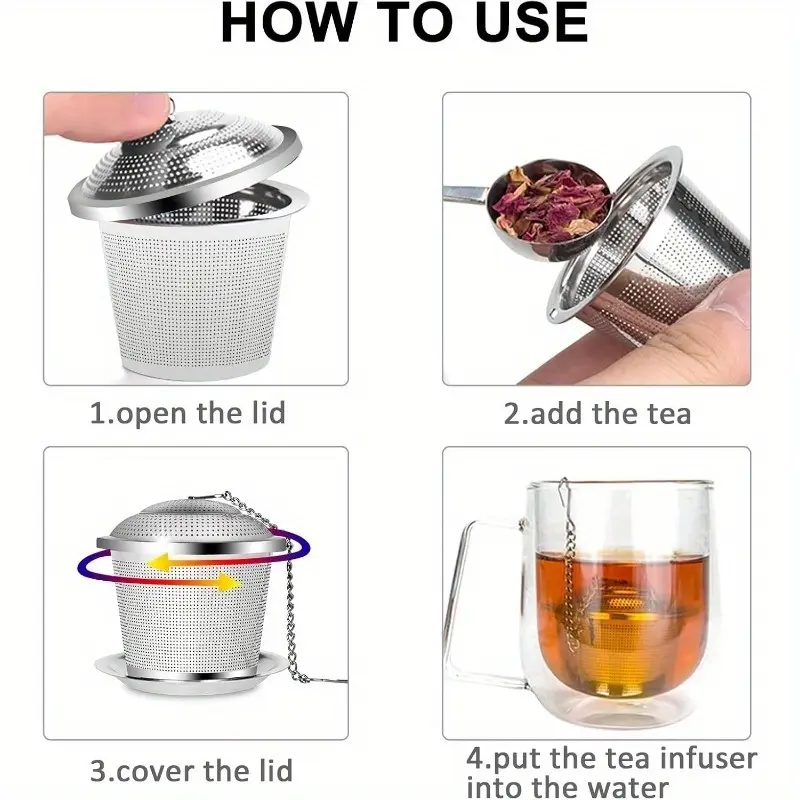 HOW TO USE

1.open the lid

2.add the tea

3.cover the lid

4.put the tea infuser into the water