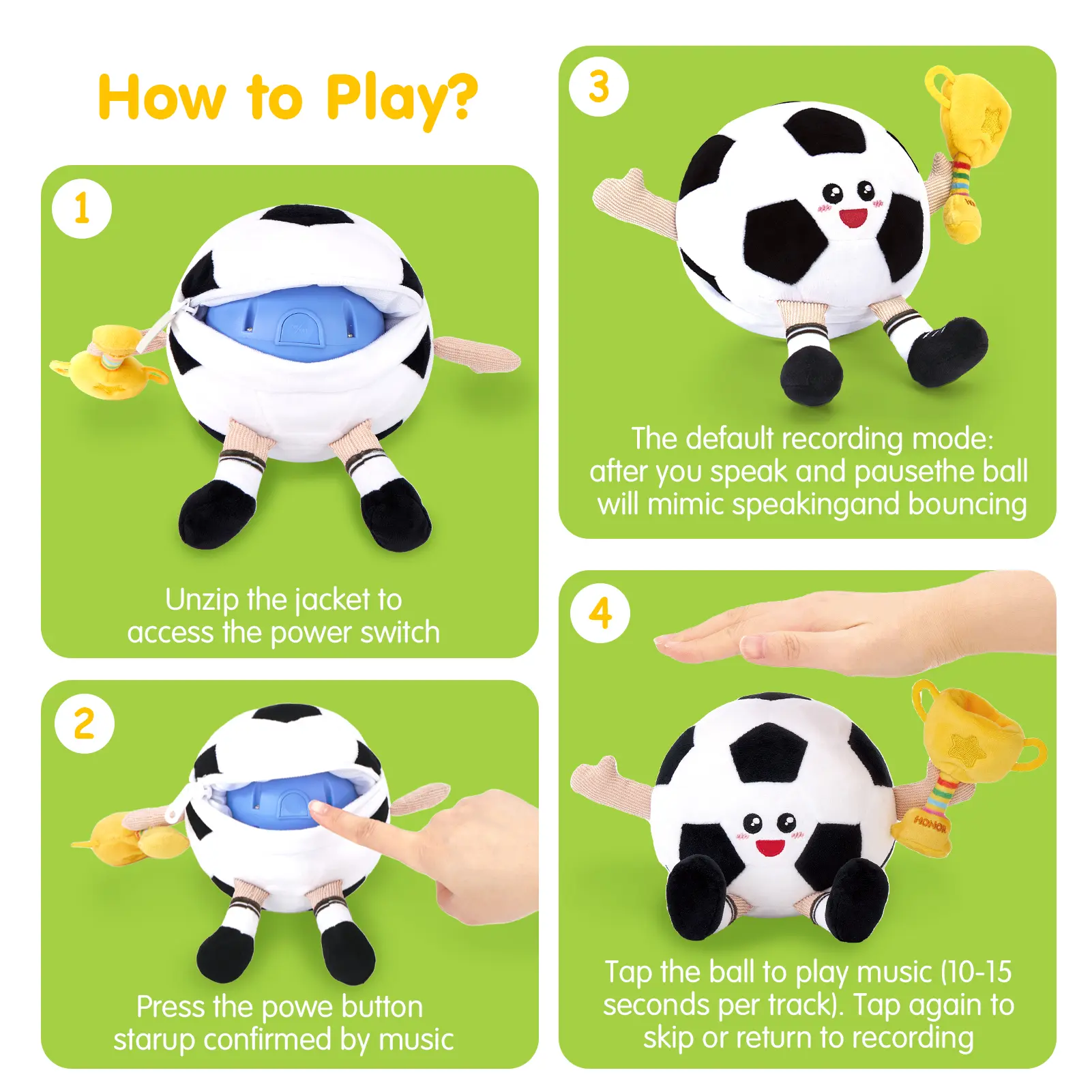 How to Play?

1

Unzip the jacket to access the power switch

2

Press the powe button starup confirmed by music

3

The default recording mode: after you speak and pausethe ball will mimic speakingand bouncing

4

HONOR

Tap the ball to play music (10-15 seconds per track). Tap again to skip or return to recording