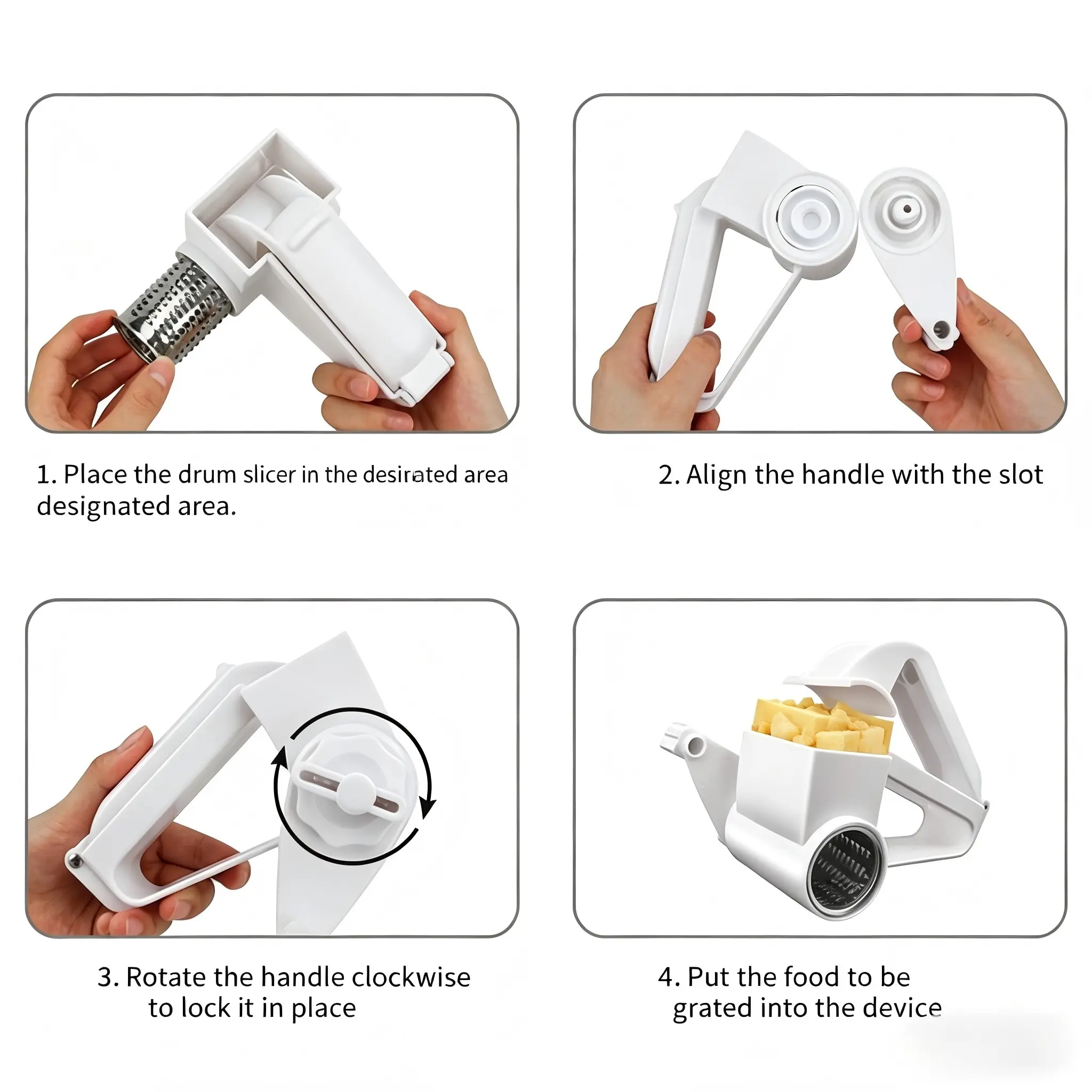 1. Place the drum slicer in the desirated area designated area.

2. Align the handle with the slot

3. Rotate the handle clockwise to lock it in place

4. Put the food to be grated into the device