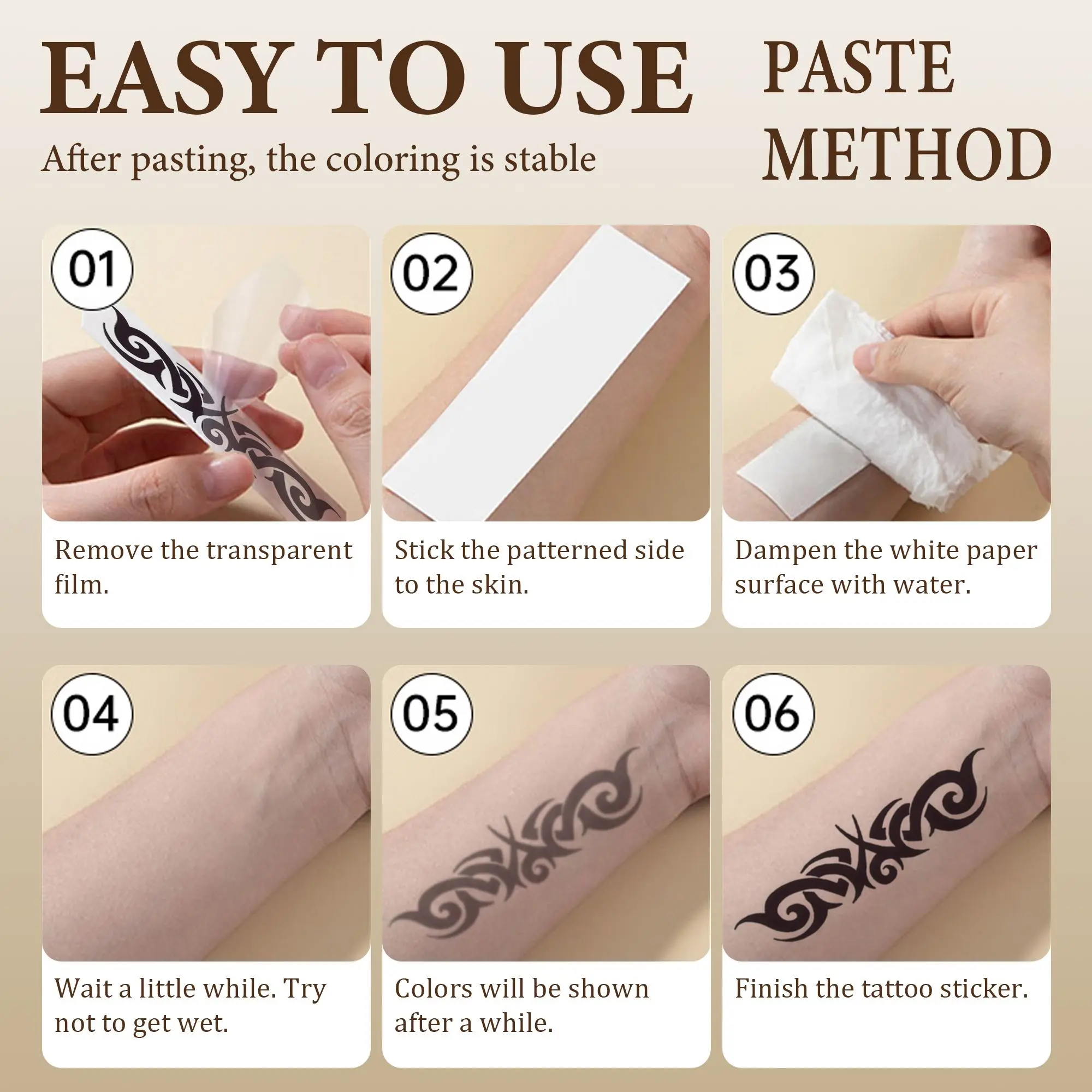 EASY TO USE

After pasting, the coloring is stable

PASTE METHOD

01

Remove the transparent film.

02

Stick the patterned side to the skin.

03

Dampen the white paper surface with water.

04

Wait a little while. Try not to get wet.

05

Colors will be shown after a while.

06

Finish the tattoo sticker.