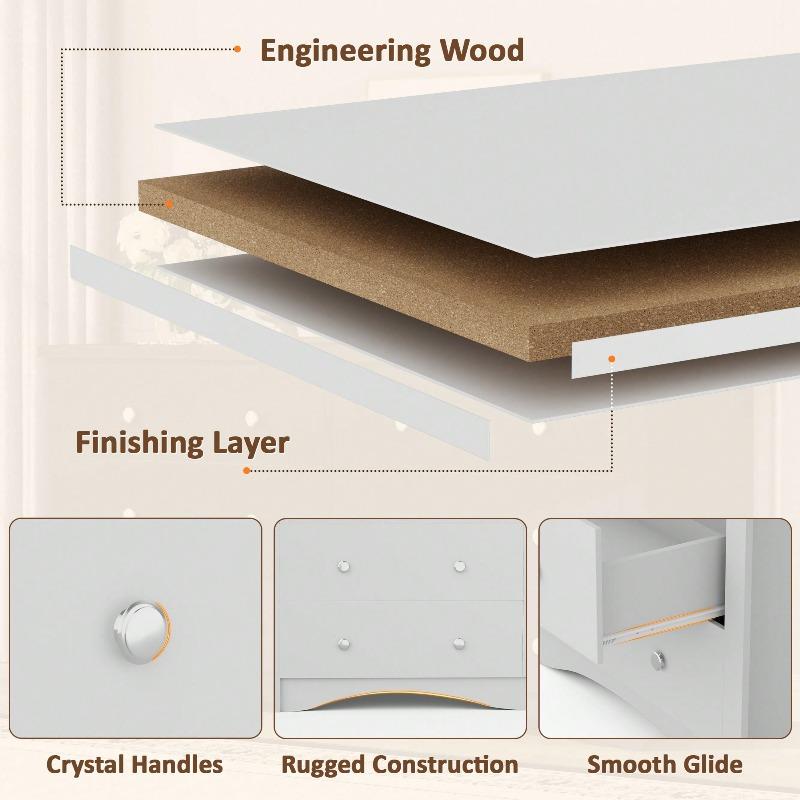 Engineering Wood

Finishing Layer

Crystal Handles

Rugged Construction

Smooth Glide