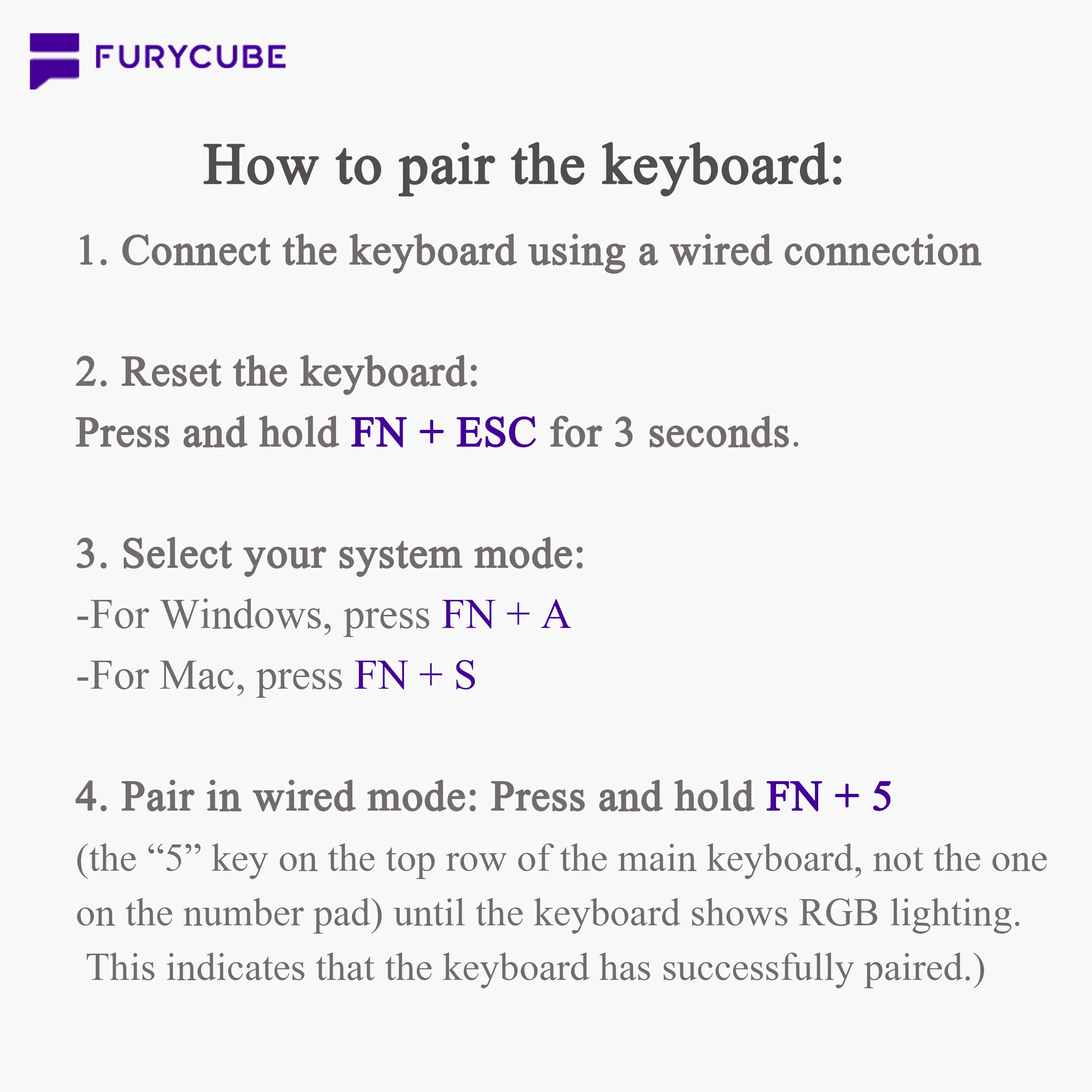 FURYCUBE

How to pair the keyboard:

1. Connect the keyboard using a wired connection

2. Reset the keyboard:
Press and hold FN + ESC for 3 seconds.

3. Select your system mode:
-For Windows, press FN + A
-For Mac, press FN + S

4. Pair in wired mode: Press and hold FN + 5
(the “5” key on the top row of the main keyboard, not the one on the number pad) until the keyboard shows RGB lighting. This indicates that the keyboard has successfully paired.)