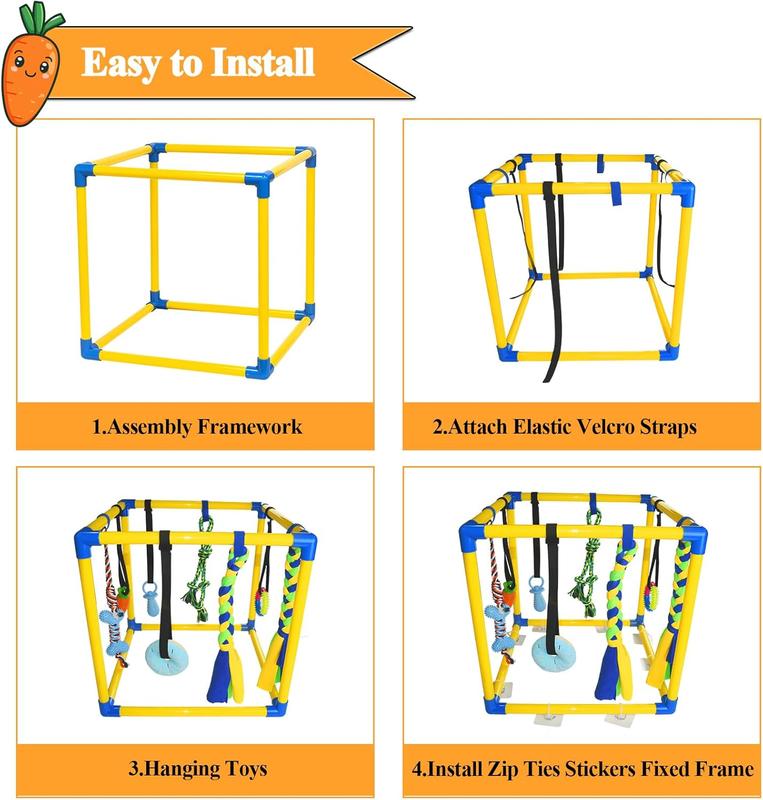 Easy to Install

1.Assembly Framework

2.Attach Elastic Velcro Straps

3.Hanging Toys

4.Install Zip Ties Stickers Fixed Frame