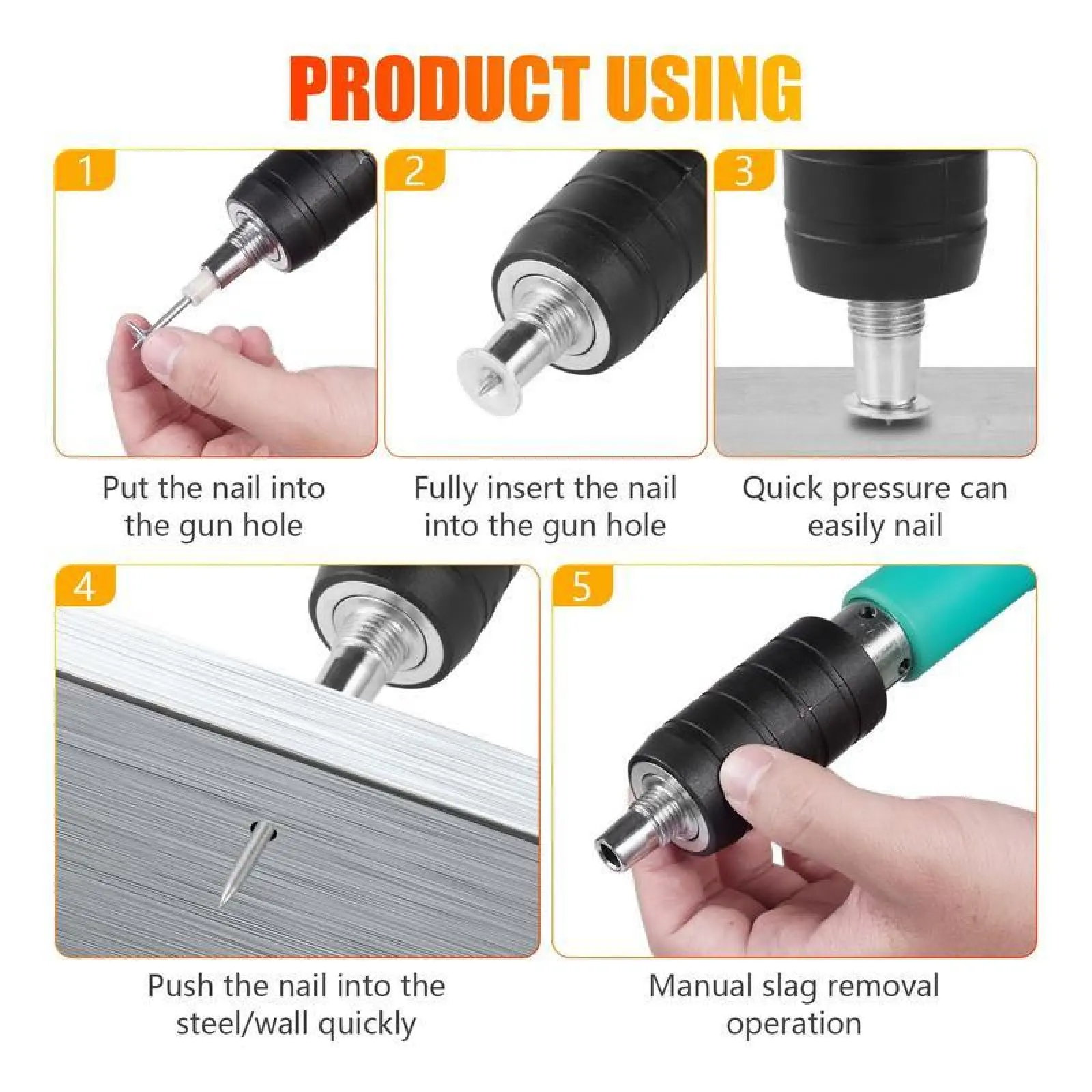 PRODUCT USING

1

Put the nail into the gun hole

2

Fully insert the nail into the gun hole

3

Quick pressure can easily nail

4

Push the nail into the steel/wall quickly

5

Manual slag removal operation