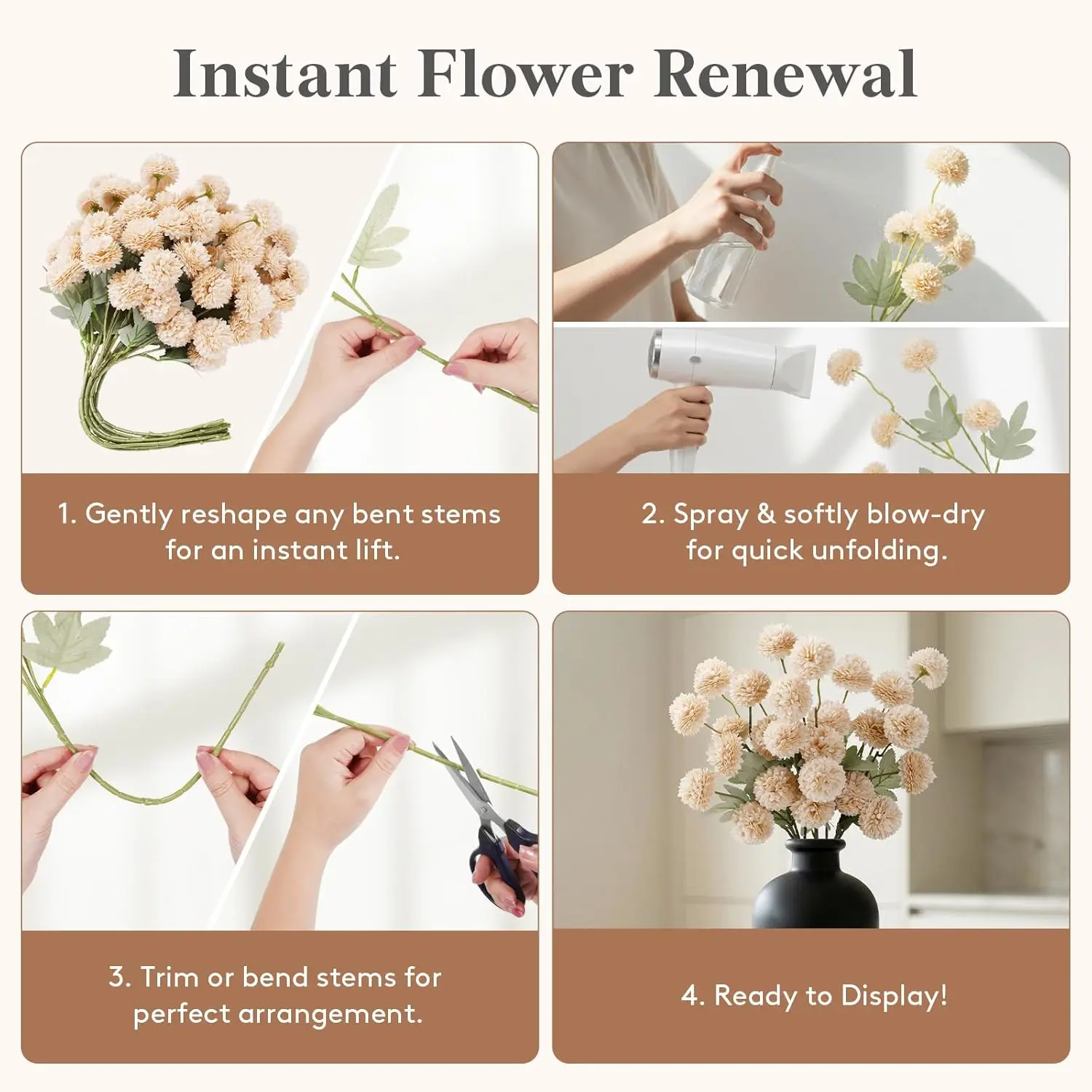 Instant Flower Renewal

1. Gently reshape any bent stems for an instant lift.

2. Spray & softly blow-dry for quick unfolding.

3. Trim or bend stems for perfect arrangement.

4. Ready to Display!