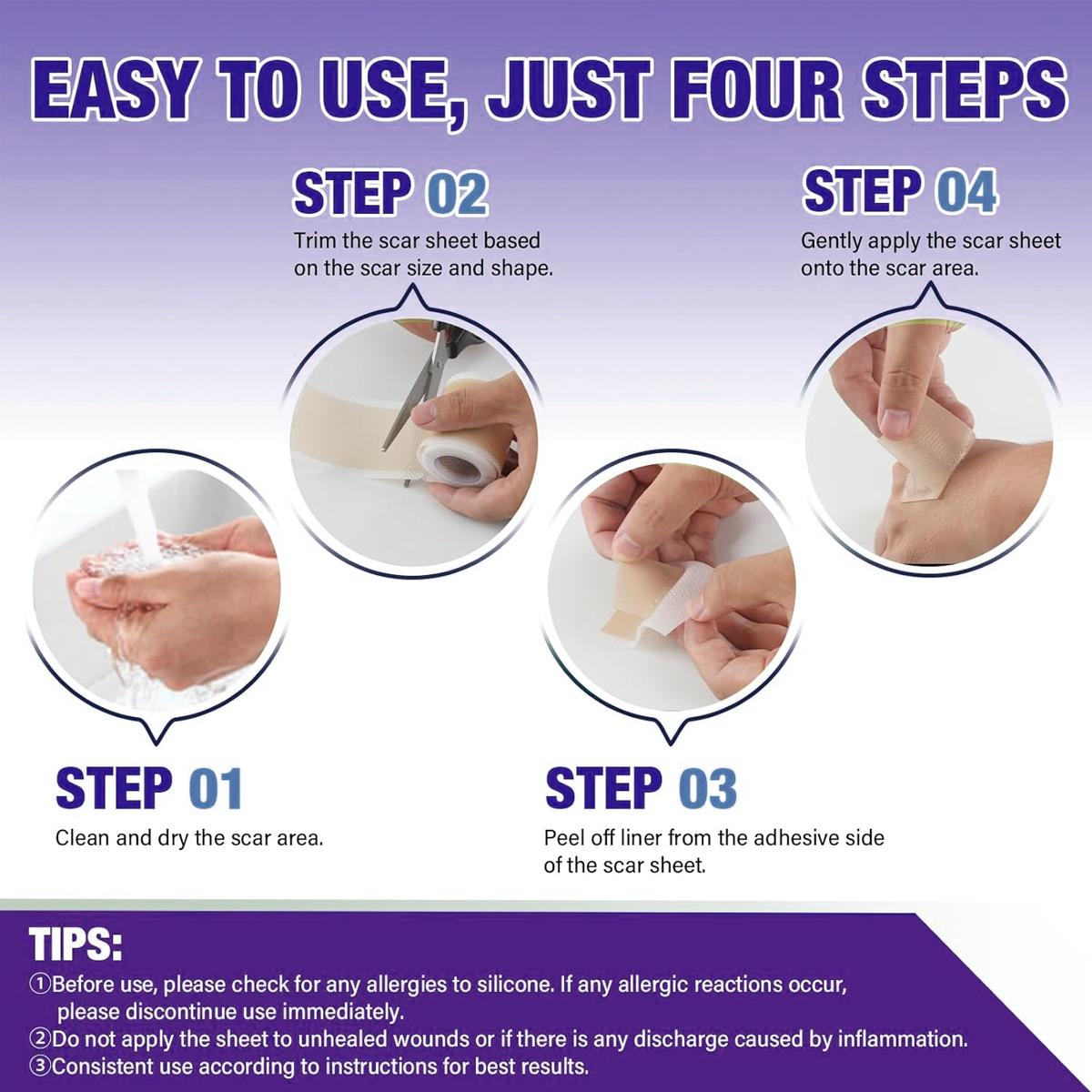 EASY TO USE, JUST FOUR STEPS

STEP 02
Trim the scar sheet based on the scar size and shape.

STEP 04
Gently apply the scar sheet onto the scar area.

STEP 01
Clean and dry the scar area.

STEP 03
Peel off liner from the adhesive side of the scar sheet.

TIPS:
①Before use, please check for any allergies to silicone. If any allergic reactions occur, please discontinue use immediately.
②Do not apply the sheet to unhealed wounds or if there is any discharge caused by inflammation.
③Consistent use according to instructions for best results.