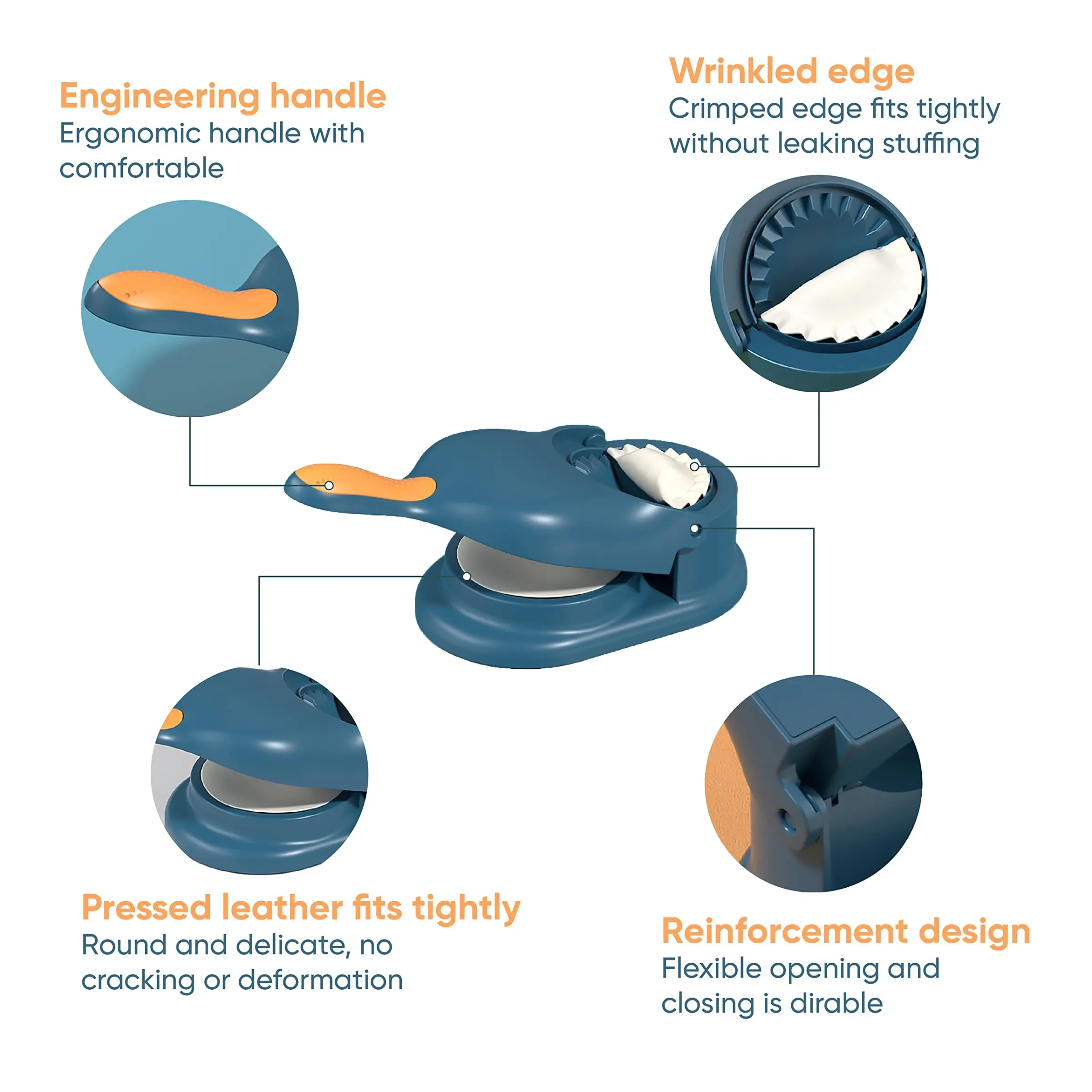 Engineering handle
Ergonomic handle with comfortable

Wrinkled edge
Crimped edge fits tightly without leaking stuffing

Pressed leather fits tightly
Round and delicate, no cracking or deformation

Reinforcement design
Flexible opening and closing is dirable