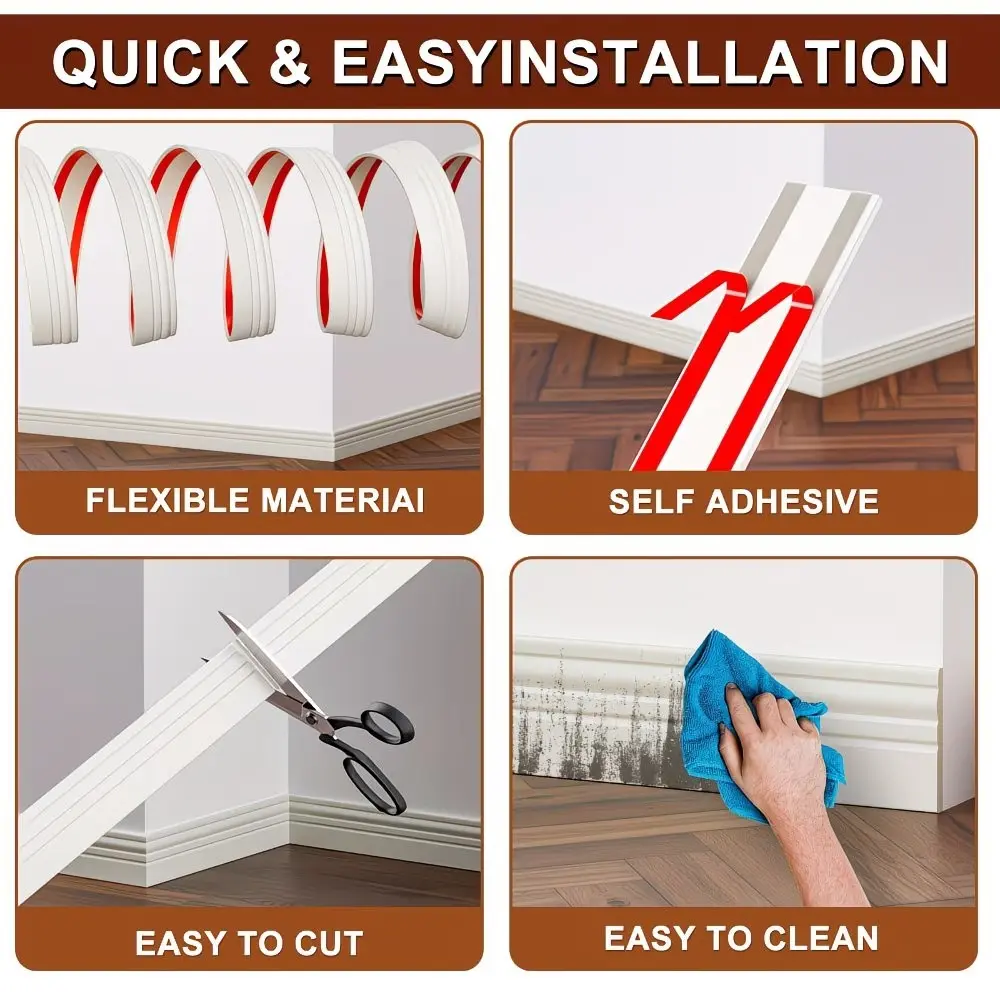 QUICK & EASYINSTALLATION

FLEXIBLE MATERIAI

SELF ADHESIVE

EASY TO CUT

EASY TO CLEAN