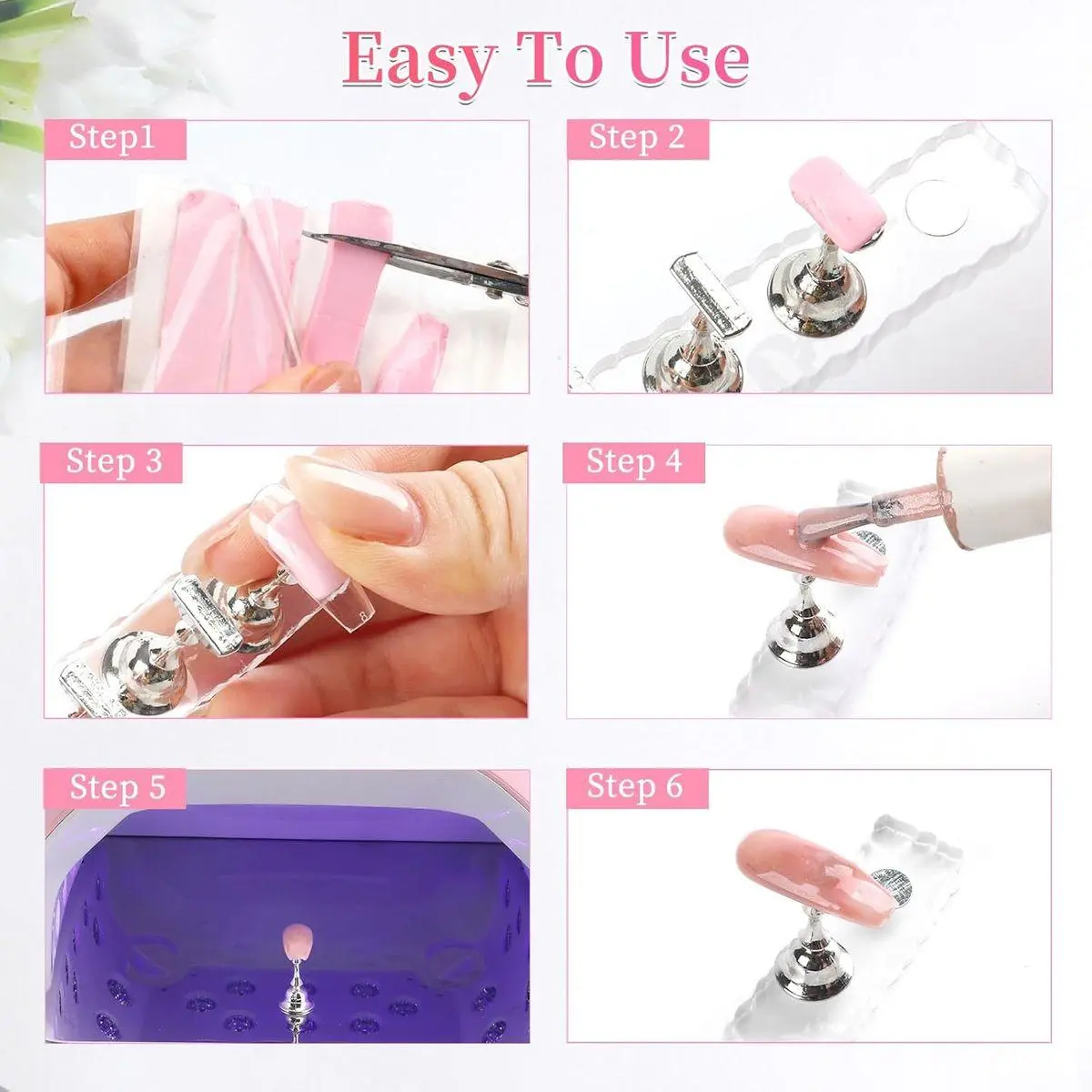 Easy To Use

Step1

Step 2

Step 3

Step 4

Step 5

Step 6