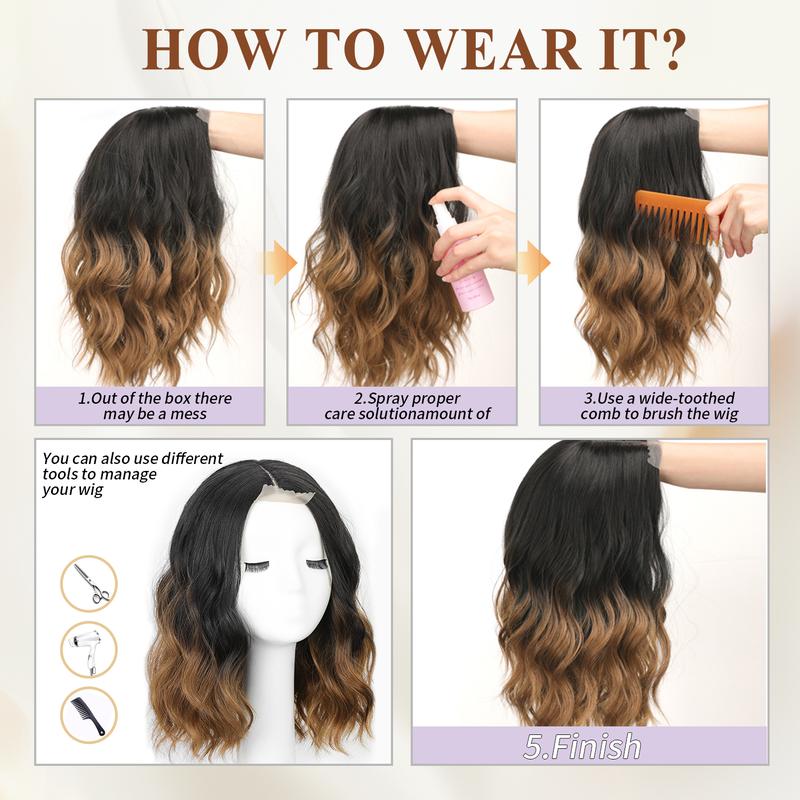 HOW TO WEAR IT?

1.Out of the box there may be a mess

2.Spray proper care solutionamount of

3.Use a wide-toothed comb to brush the wig

You can also use different tools to manage your wig

5.Finish