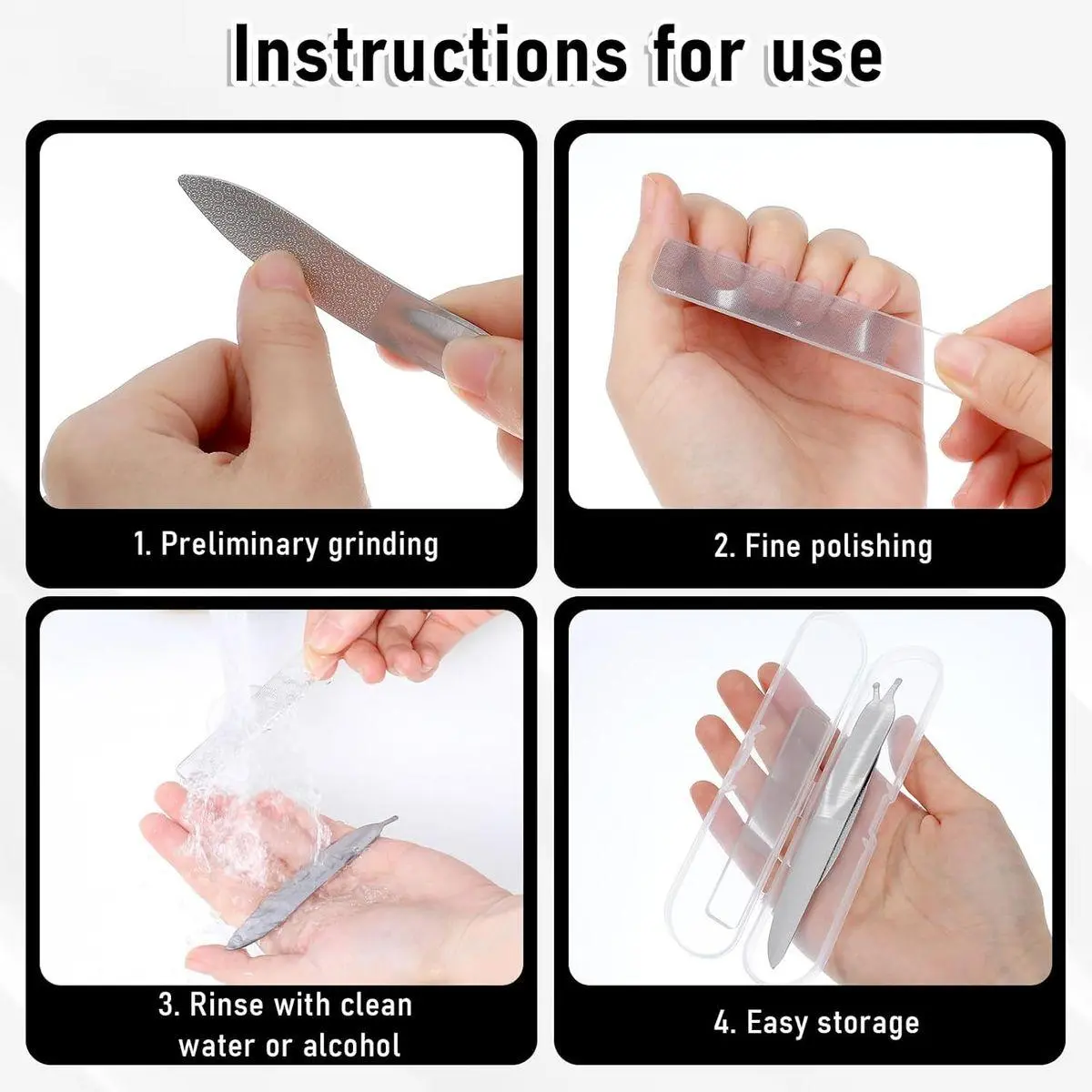 Instructions for use

1. Preliminary grinding

2. Fine polishing

3. Rinse with clean water or alcohol

4. Easy storage