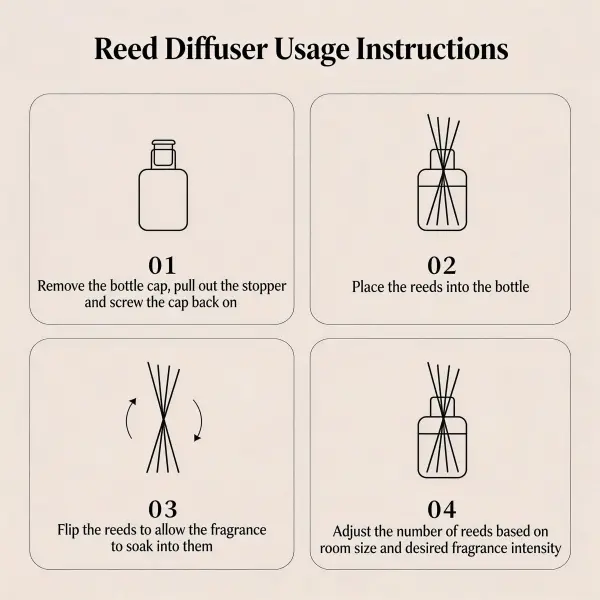 Reed Diffuser Usage Instructions

01
Remove the bottle cap, pull out the stopper and screw the cap back on

02
Place the reeds into the bottle

03
Flip the reeds to allow the fragrance to soak into them

04
Adjust the number of reeds based on room size and desired fragrance intensity