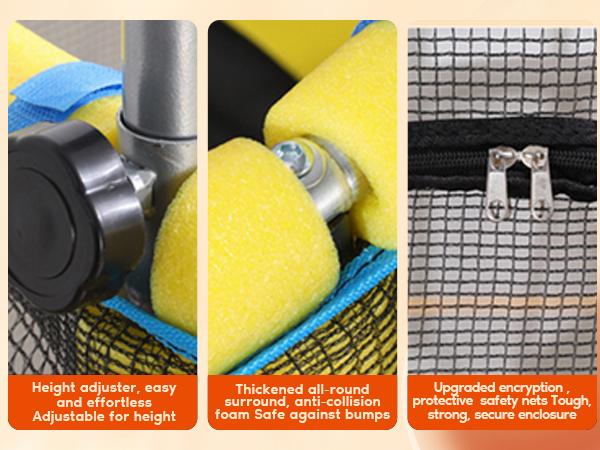 Height adjuster, easy and effortless Adjustable for height

Thickened all-round surround, anti-collision foam Safe against bumps

Upgraded encryption , protective safety nets Tough, strong, secure enclosure