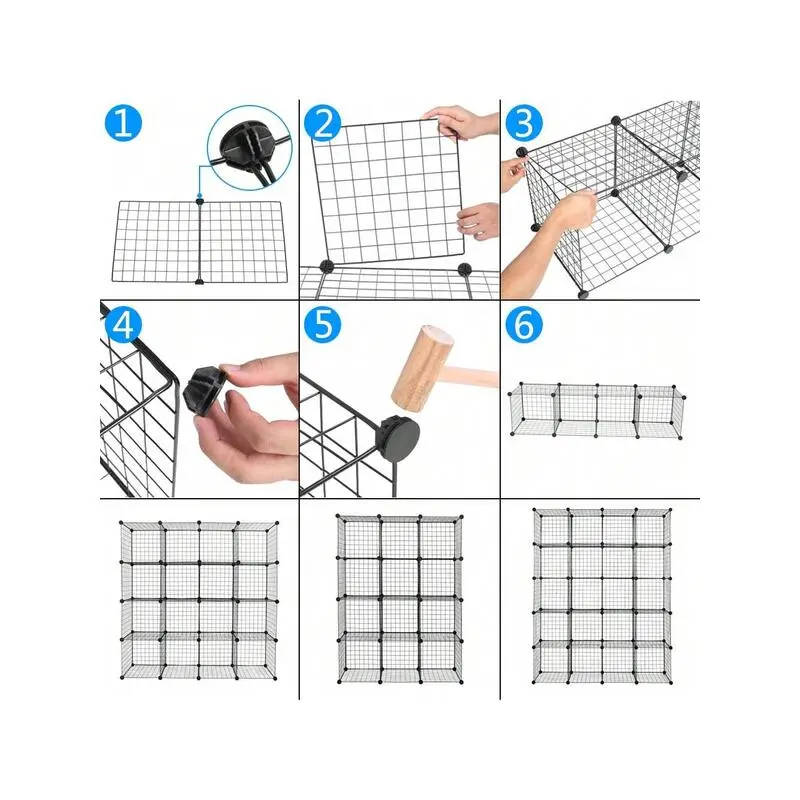 1
2
3
4
5
6