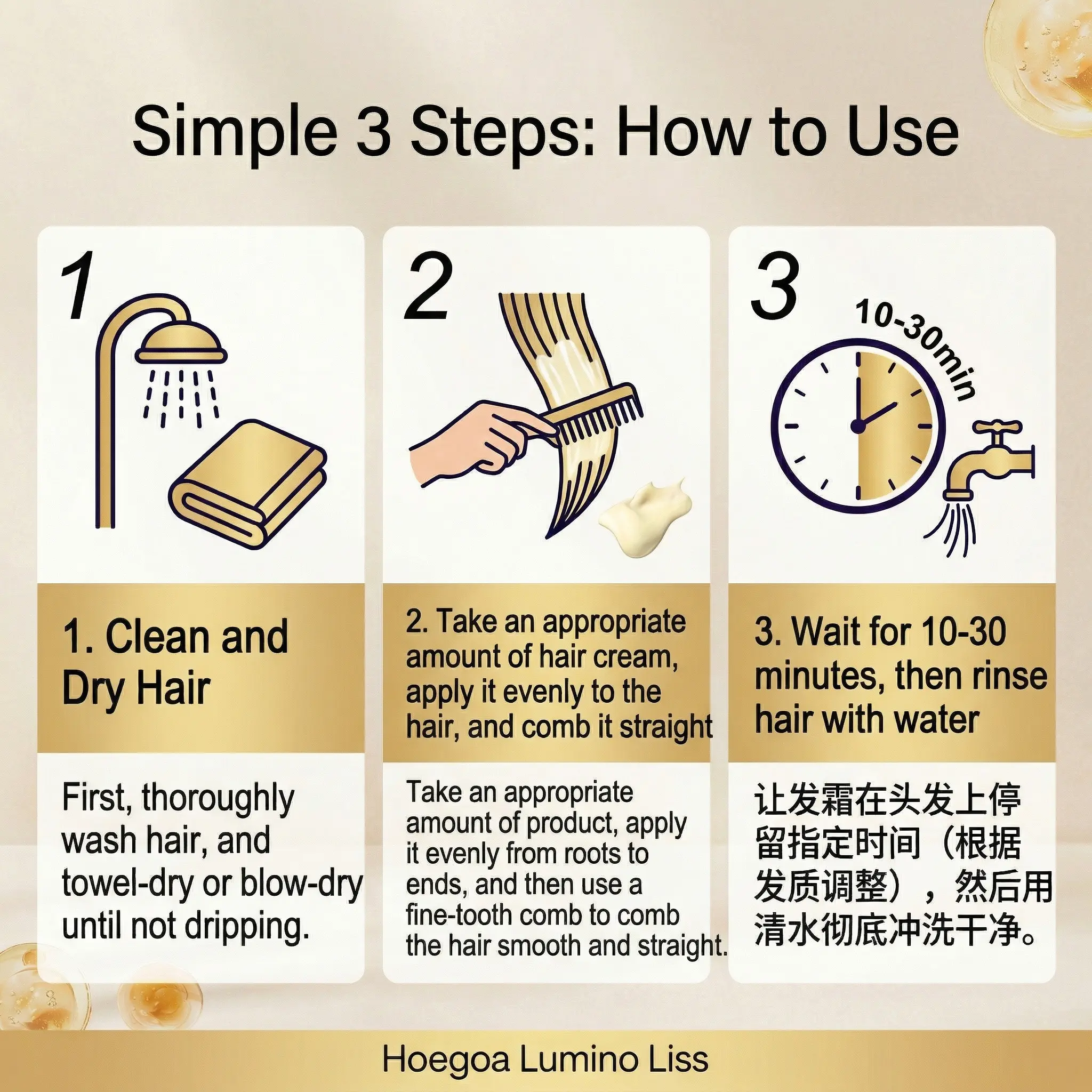 Simple 3 Steps: How to Use

1

1. Clean and Dry Hair

First, thoroughly wash hair, and towel-dry or blow-dry until not dripping.

2

2. Take an appropriate amount of hair cream, apply it evenly to the hair, and comb it straight

Take an appropriate amount of product, apply it evenly from roots to ends, and then use a fine-tooth comb to comb the hair smooth and straight.

3

10-30min

3. Wait for 10-30 minutes, then rinse hair with water

让发霜在头发上停留指定时间（根据发质调整），然后用清水彻底冲洗干净。

Hoegoa Lumino Liss