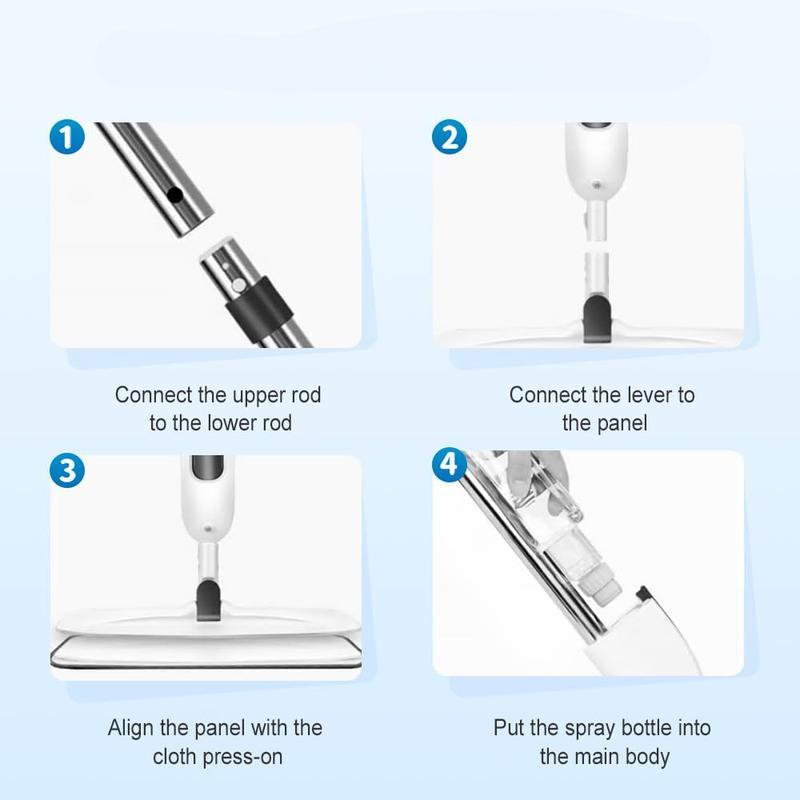 1

Connect the upper rod to the lower rod

2

Connect the lever to the panel

3

Align the panel with the cloth press-on

4

Put the spray bottle into the main body