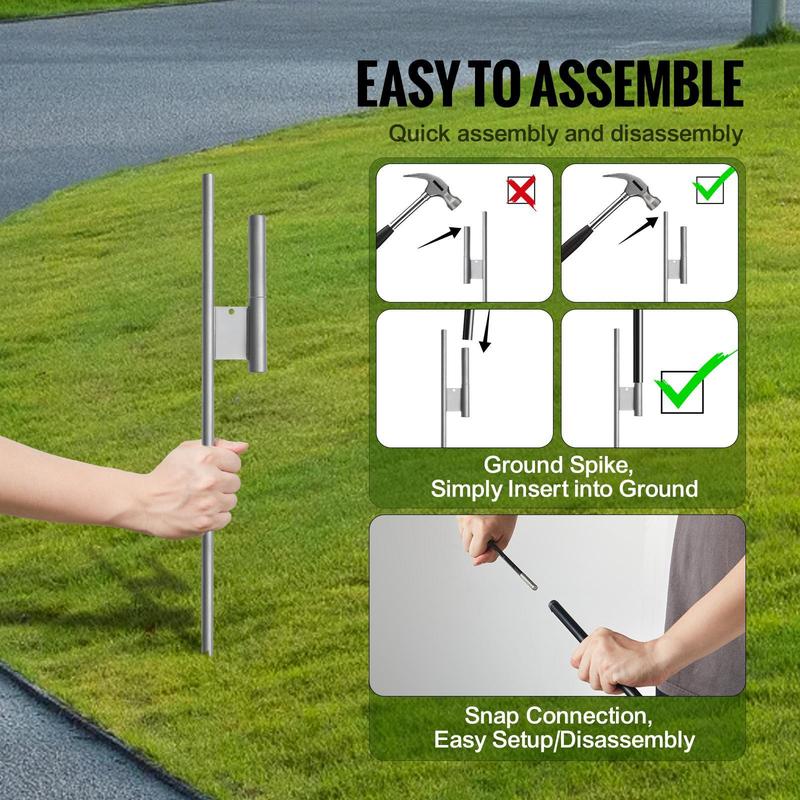 EASY TO ASSEMBLE
Quick assembly and disassembly

Ground Spike,
Simply Insert into Ground

Snap Connection,
Easy Setup/Disassembly