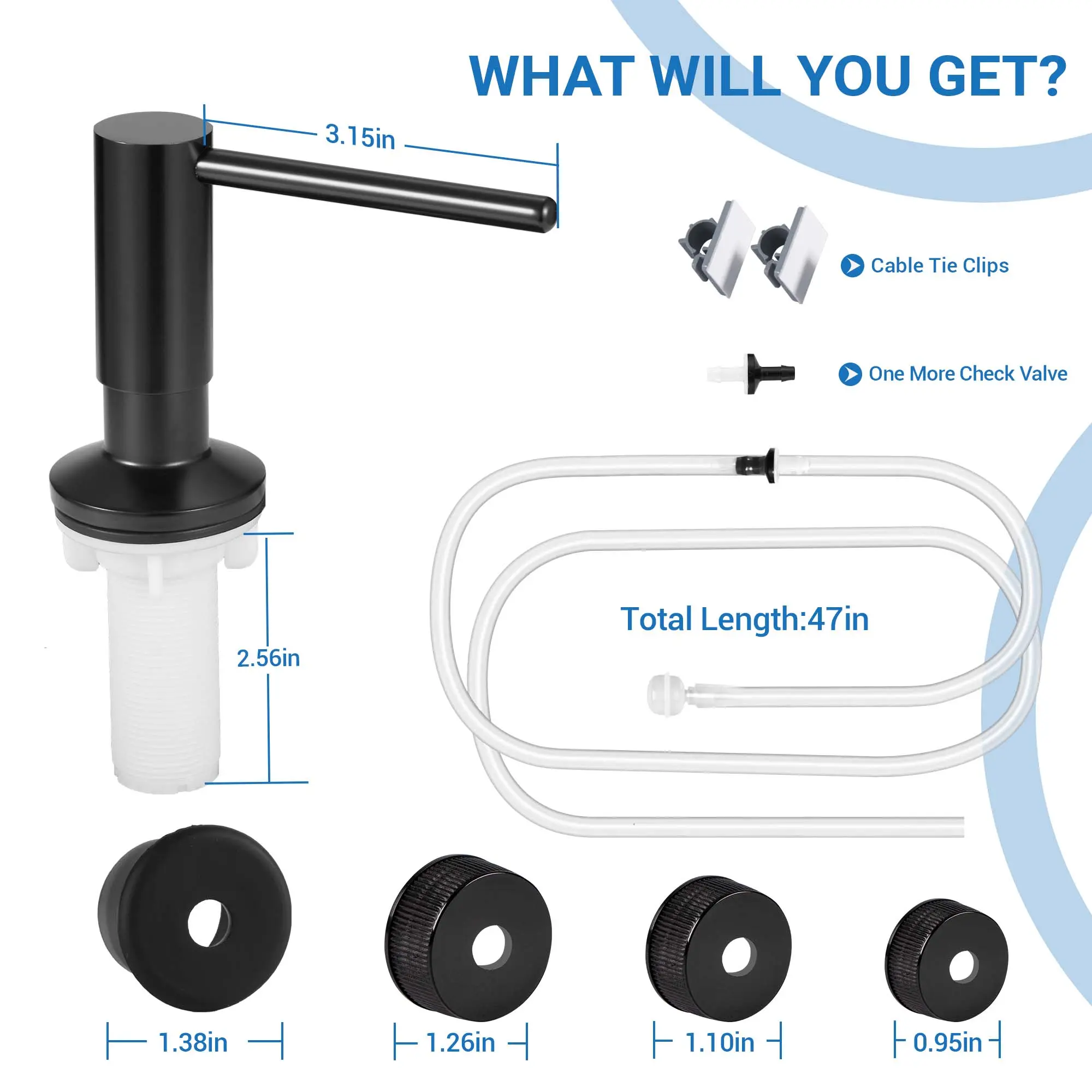 WHAT WILL YOU GET?

3.15in

Cable Tie Clips

One More Check Valve

Total Length:47in

2.56in

1.38in

1.26in

1.10in

0.95in