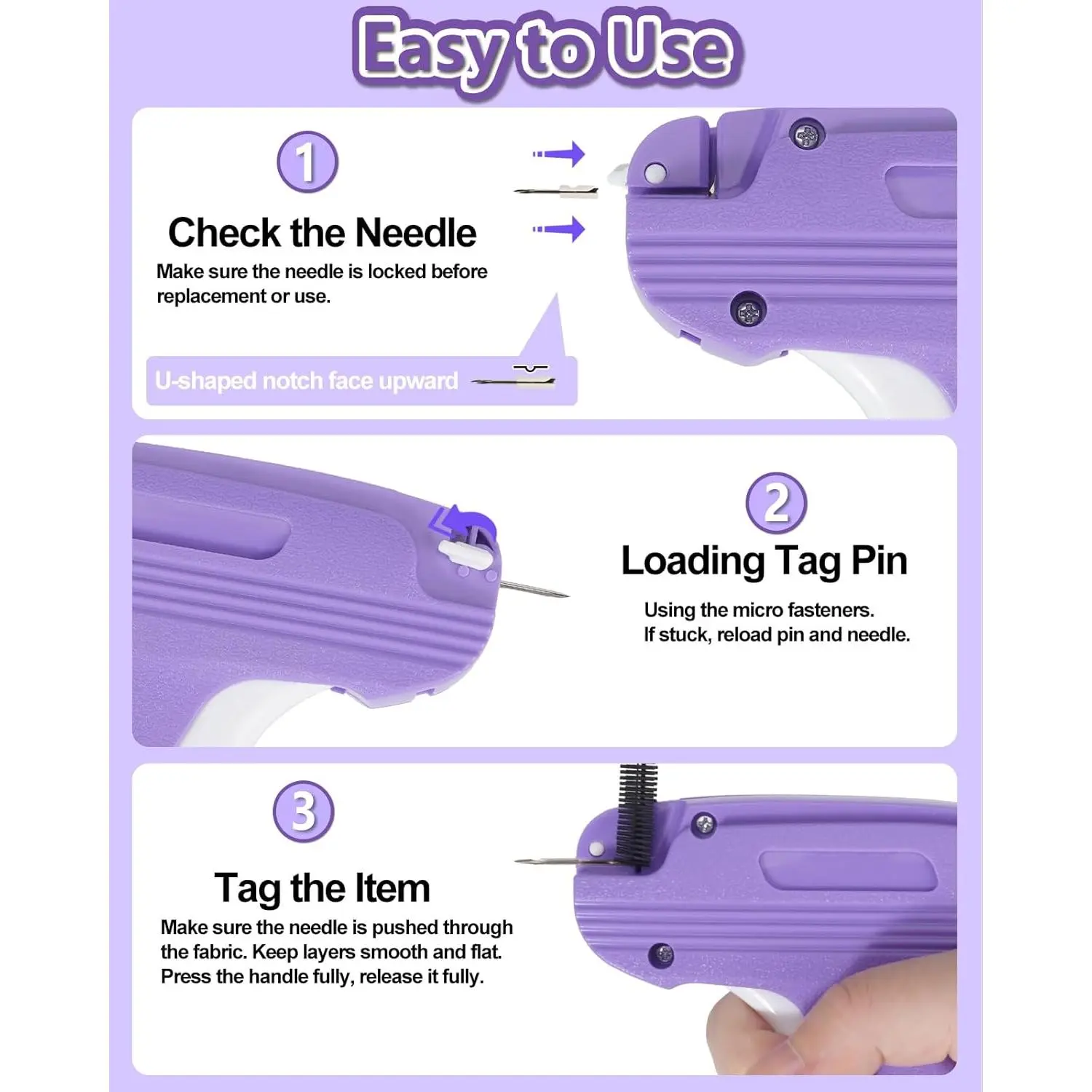 Easy to Use

1

Check the Needle

Make sure the needle is locked before replacement or use.

U-shaped notch face upward

2

Loading Tag Pin

Using the micro fasteners.
If stuck, reload pin and needle.

3

Tag the Item

Make sure the needle is pushed through the fabric. Keep layers smooth and flat. Press the handle fully, release it fully.