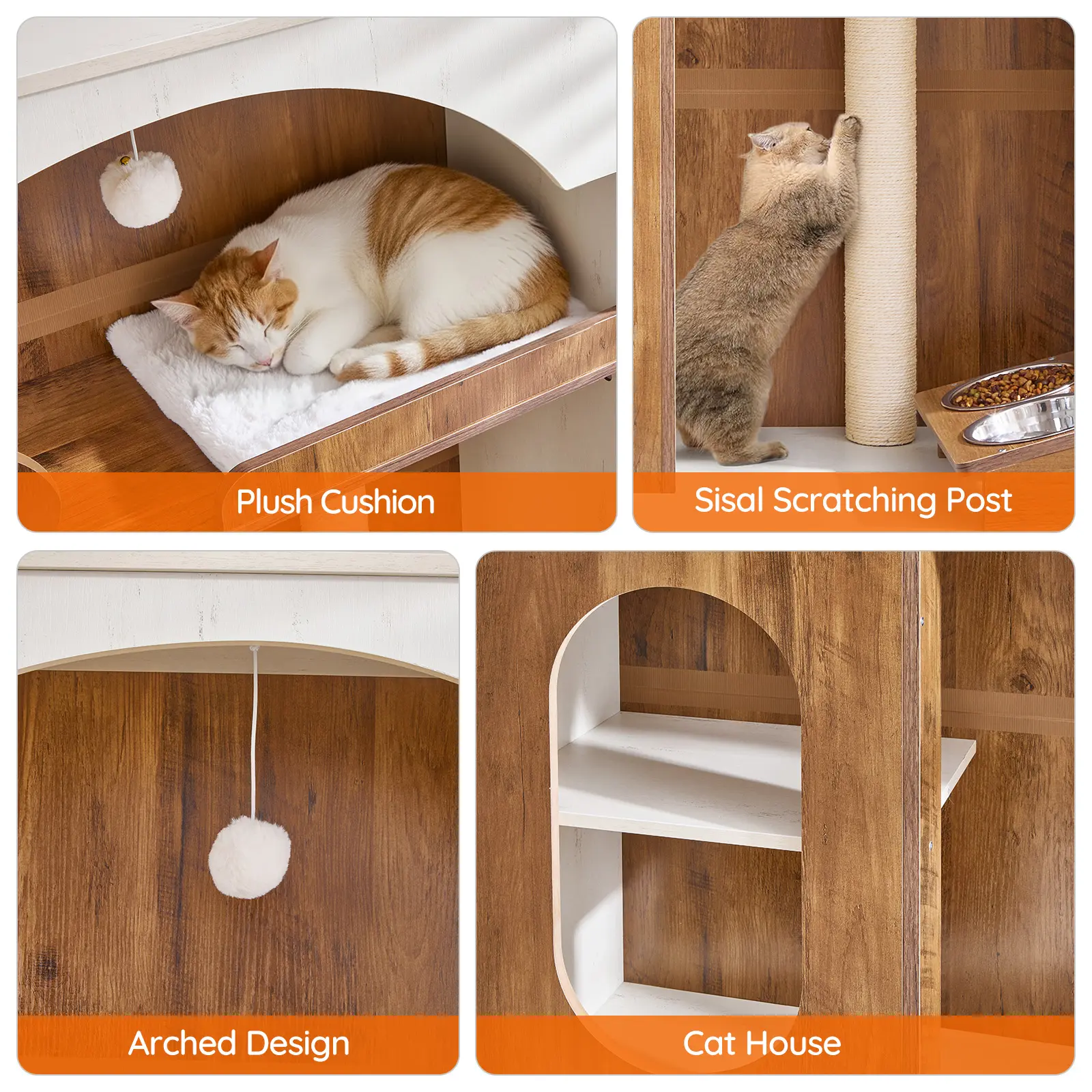 Plush Cushion

Sisal Scratching Post

Arched Design

Cat House