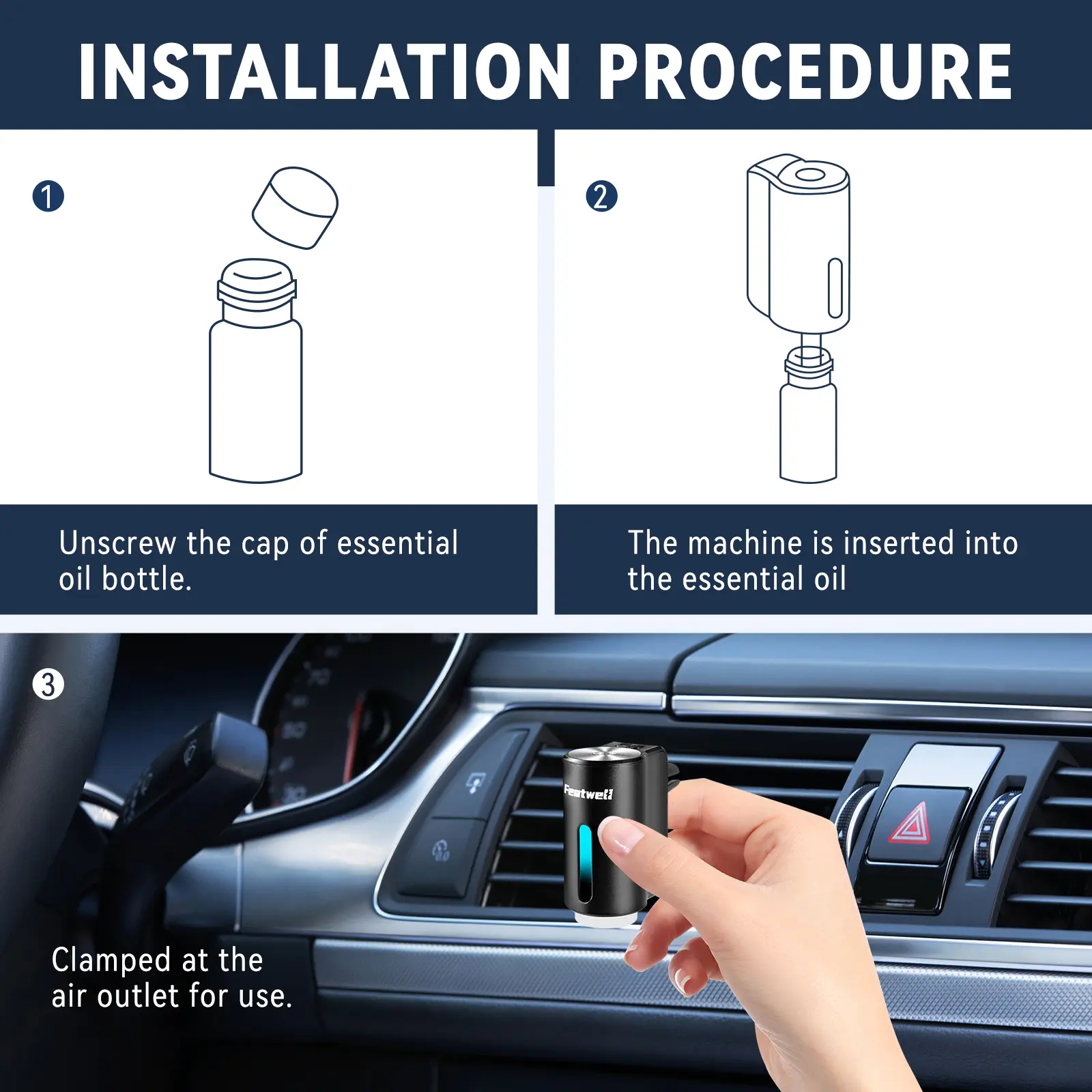 INSTALLATION PROCEDURE

1

Unscrew the cap of essential oil bottle.

2

The machine is inserted into the essential oil

3

Featwell

Clamped at the air outlet for use.